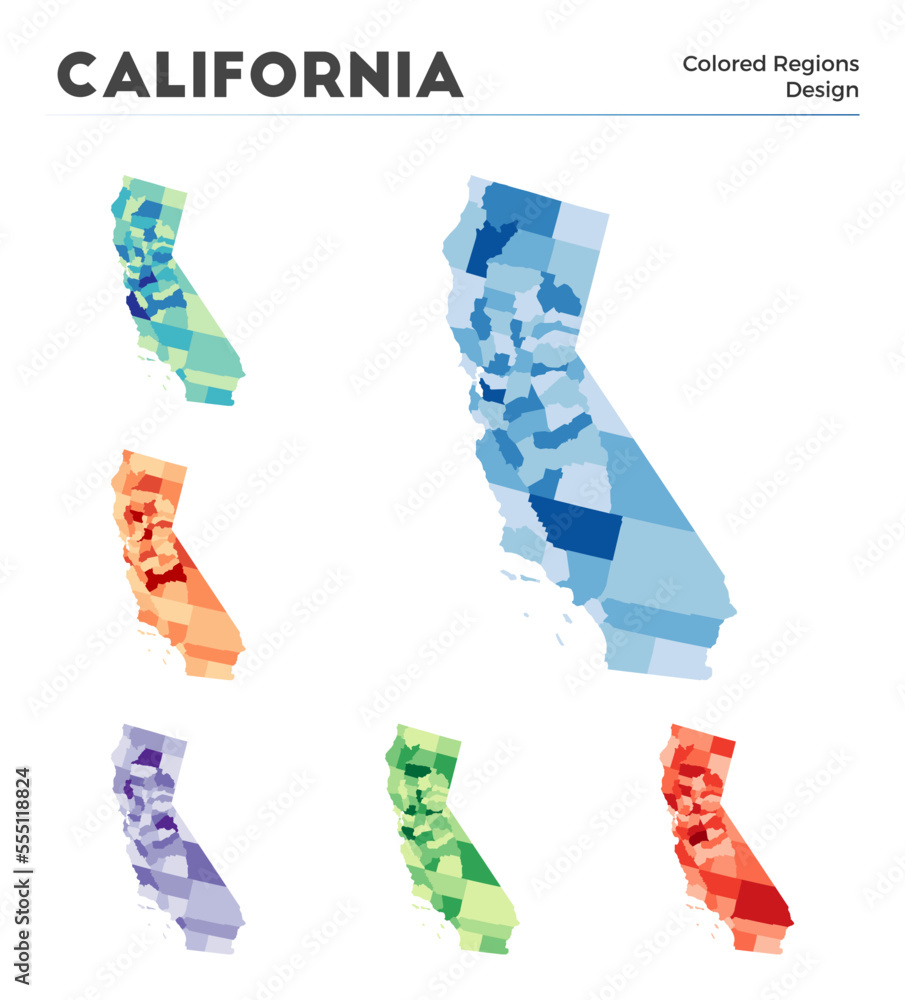 CALIFORNIA

Colored Regions Design

Adobe Stock | #555118824