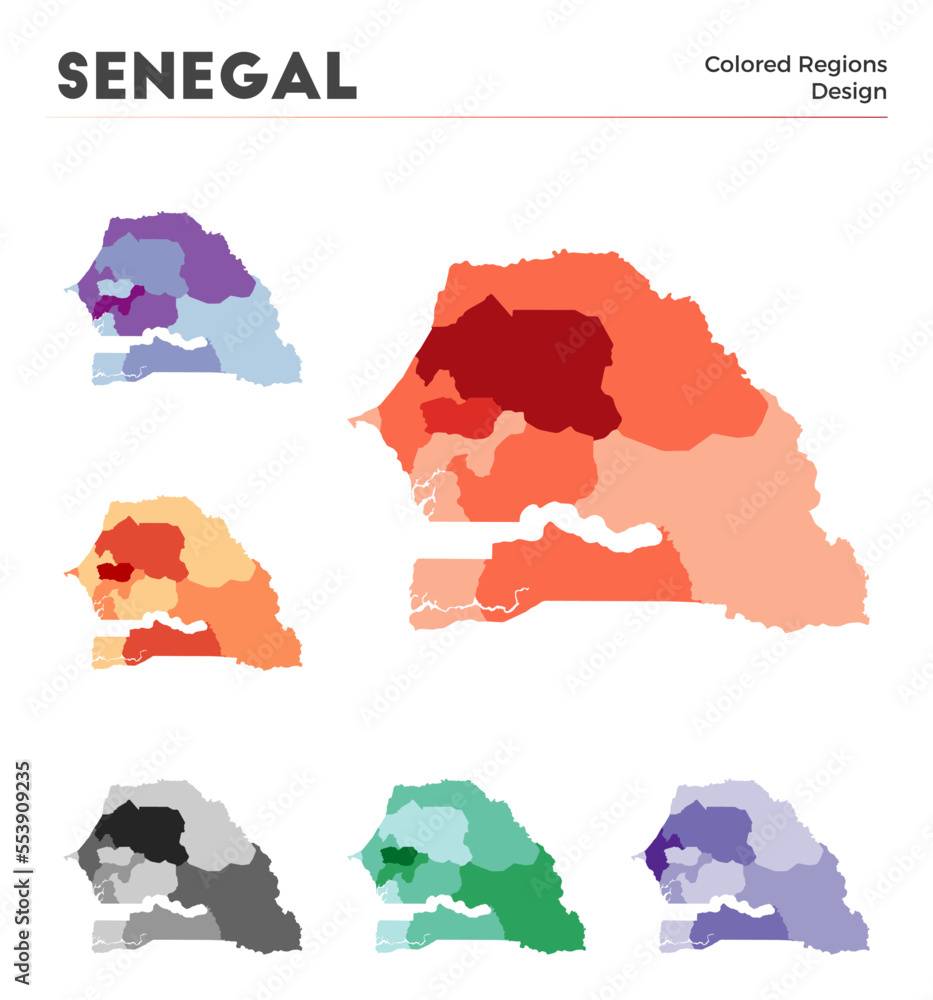 SENEGAL

Colored Regions
Design

Adobe Stock | #553909235