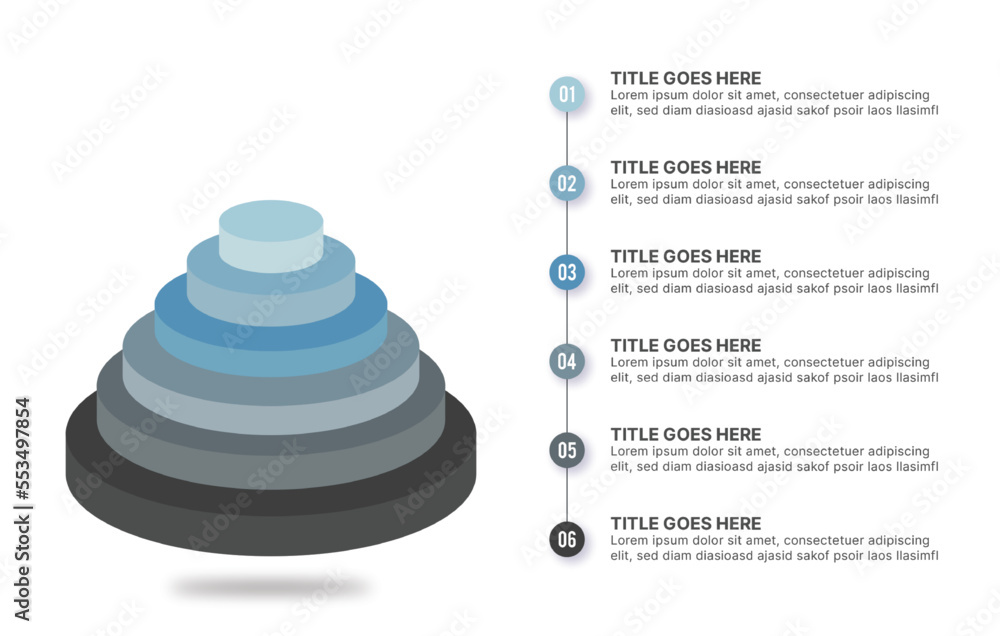 01
TITLE GOES HERE
Lorem ipsum dolor sit amet, consectetuer adipiscing elit, sed diam diasioasd ajasid sakof psoir laos llasimfl

02
TITLE GOES HERE
Lorem ipsum dolor sit amet, consectetuer adipiscing elit, sed diam diasioasd ajasid sakof psoir laos llasimfl

03
TITLE GOES HERE
Lorem ipsum dolor sit amet, consectetuer adipiscing elit, sed diam diasioasd ajasid sakof psoir laos llasimfl

04
TITLE GOES HERE
Lorem ipsum dolor sit amet, consectetuer adipiscing elit, sed diam diasioasd ajasid sakof psoir laos llasimfl

05
TITLE GOES HERE
Lorem ipsum dolor sit amet, consectetuer adipiscing elit, sed diam diasioasd ajasid sakof psoir laos llasimfl

06
TITLE GOES HERE
Lorem ipsum dolor sit amet, consectetuer adipiscing elit, sed diam diasioasd ajasid sakof psoir laos llasimfl

Adobe Stock | #553497854