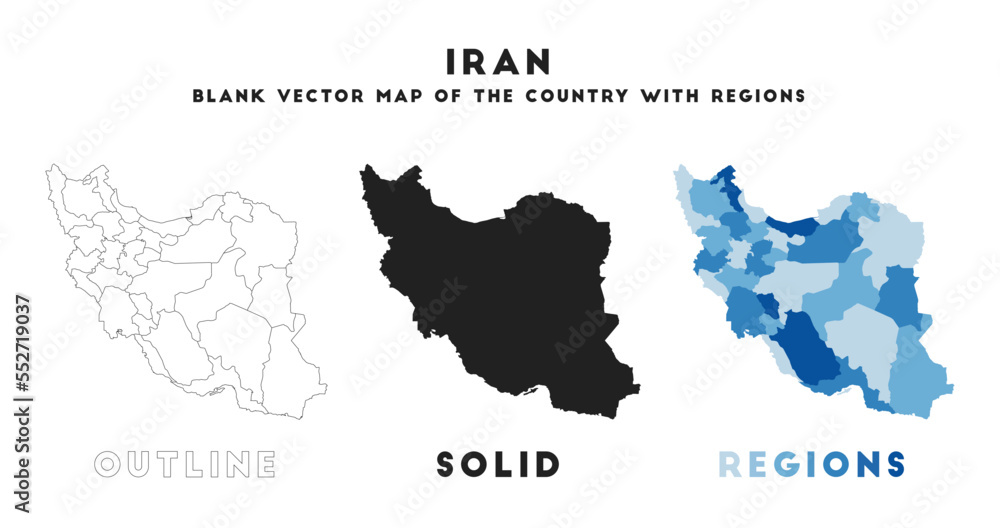 IRAN
BLANK VECTOR MAP OF THE COUNTRY WITH REGIONS

OUTLINE
SOLID
REGIONS

Adobe Stock | #552719037