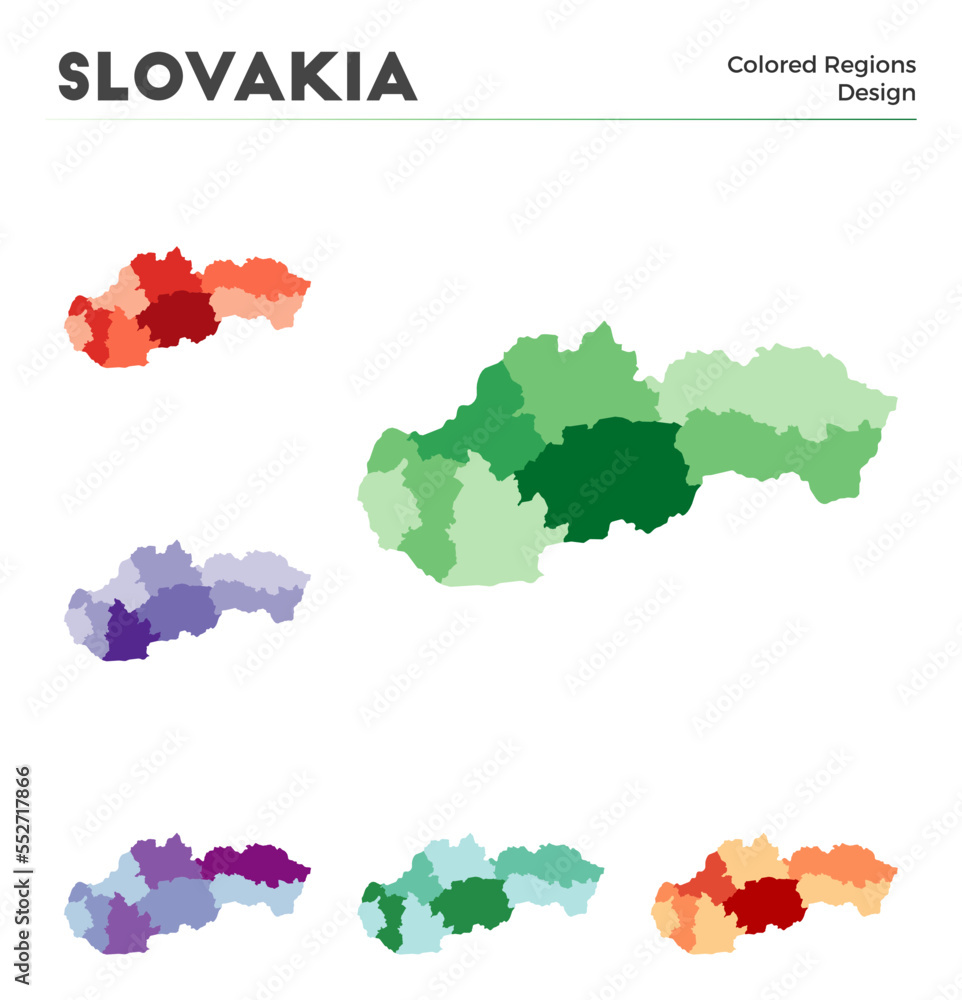 SLOVAKIA

Colored Regions Design

Adobe Stock | #552717866