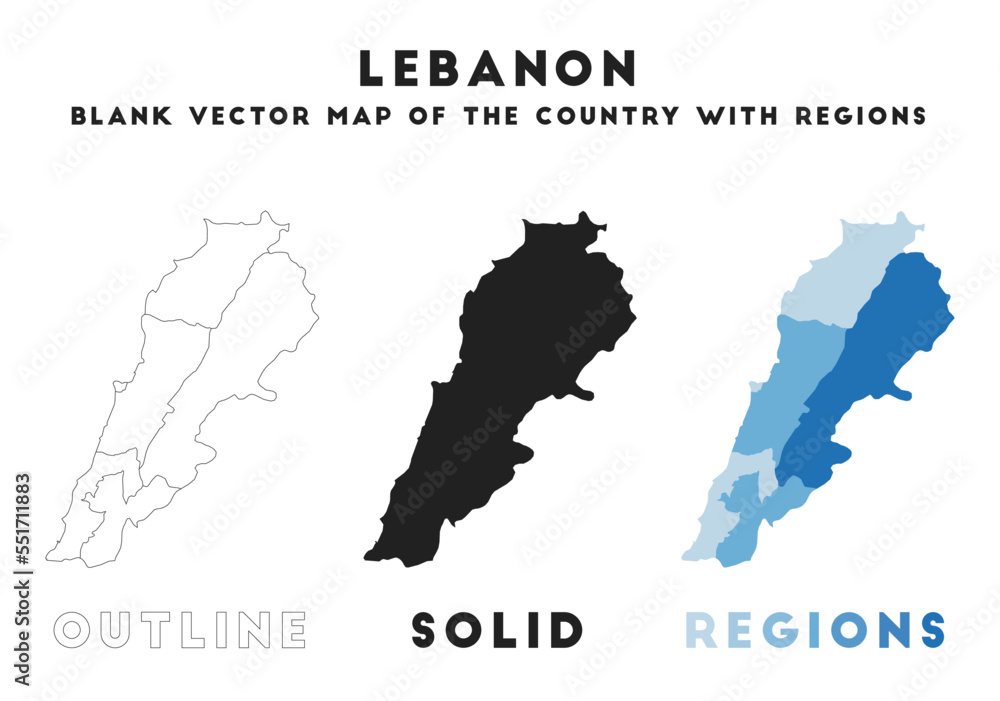 LEBANON
BLANK VECTOR MAP OF THE COUNTRY WITH REGIONS

OUTLINE SOLID REGIONS

Adobe Stock | #551711883