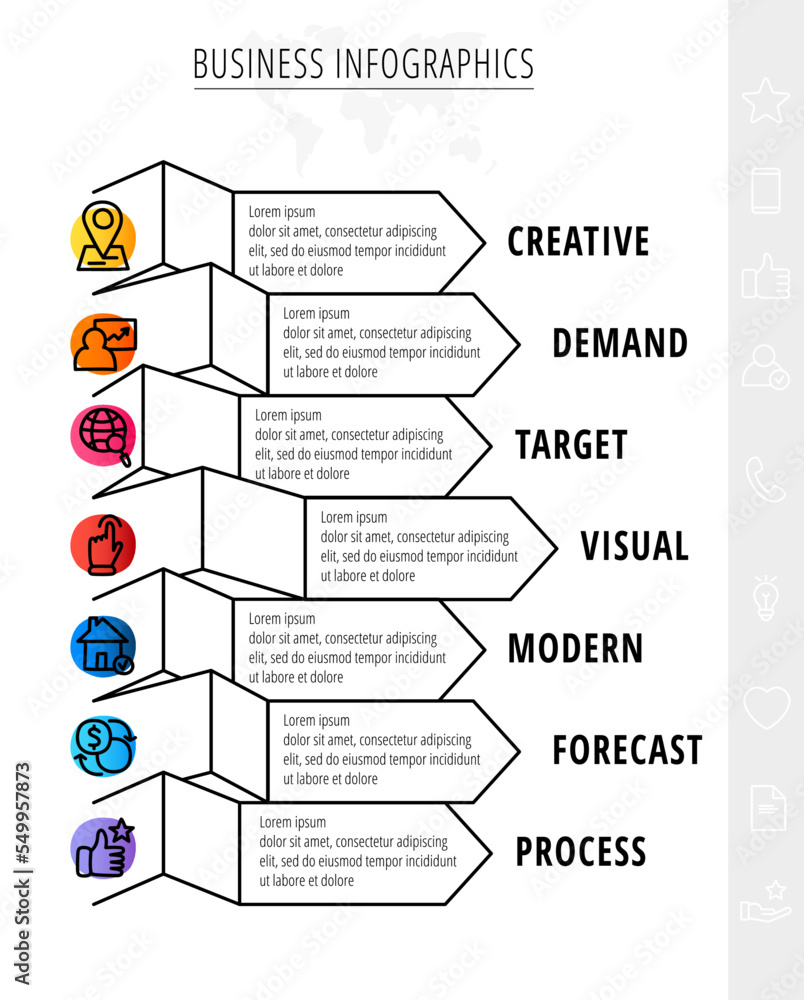 BUSINESS INFOGRAPHICS

Lorem ipsum dolor sit amet, consectetur adipiscing elit, sed do eiusmod tempor incididunt ut labore et dolore

CREATIVE

Lorem ipsum dolor sit amet, consectetur adipiscing elit, sed do eiusmod tempor incididunt ut labore et dolore

DEMAND

Lorem ipsum dolor sit amet, consectetur adipiscing elit, sed do eiusmod tempor incididunt ut labore et dolore

TARGET

Lorem ipsum dolor sit amet, consectetur adipiscing elit, sed do eiusmod tempor incididunt ut labore et dolore

VISUAL

Lorem ipsum dolor sit amet, consectetur adipiscing elit, sed do eiusmod tempor incididunt ut labore et dolore

MODERN

Lorem ipsum dolor sit amet, consectetur adipiscing elit, sed do eiusmod tempor incididunt ut labore et dolore

FORECAST

Lorem ipsum dolor sit amet, consectetur adipiscing elit, sed do eiusmod tempor incididunt ut labore et dolore

PROCESS

Adobe Stock | #549957873