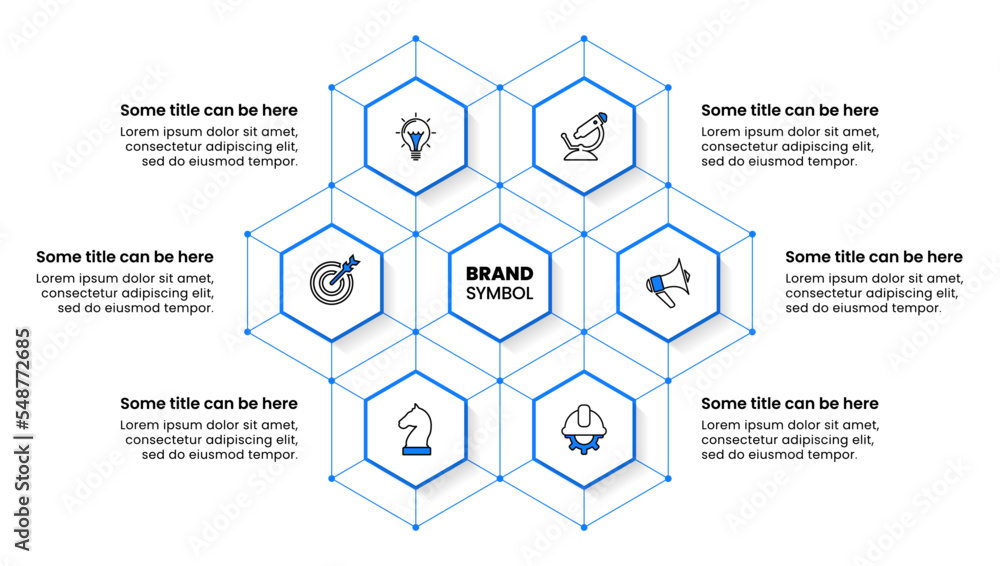 Some title can be here
Lorem ipsum dolor sit amet, consectetur adipiscing elit, sed do eiusmod tempor.

Some title can be here
Lorem ipsum dolor sit amet, consectetur adipiscing elit, sed do eiusmod tempor.

Some title can be here
Lorem ipsum dolor sit amet, consectetur adipiscing elit, sed do eiusmod tempor.

BRAND
SYMBOL

Some title can be here
Lorem ipsum dolor sit amet, consectetur adipiscing elit, sed do eiusmod tempor.

Some title can be here
Lorem ipsum dolor sit amet, consectetur adipiscing elit, sed do eiusmod tempor.

Some title can be here
Lorem ipsum dolor sit amet, consectetur adipiscing elit, sed do eiusmod tempor.

Adobe Stock | #548772685