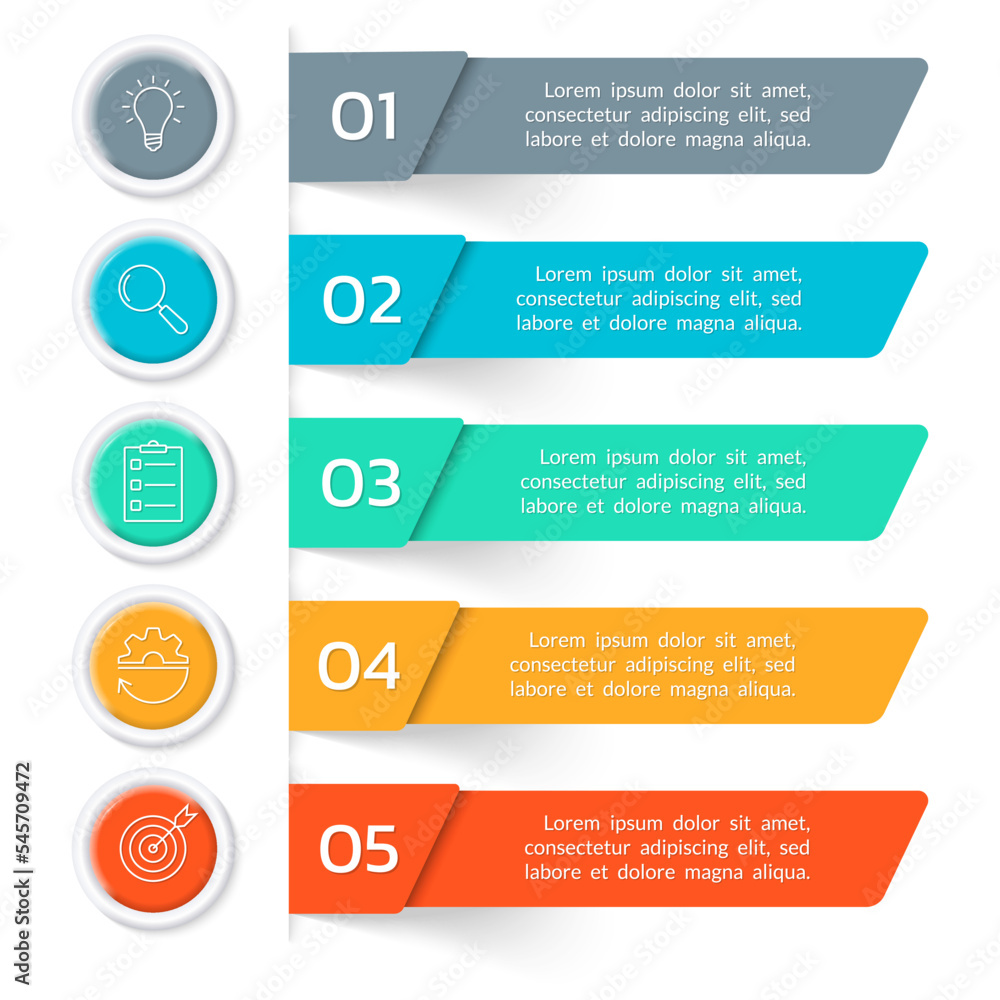 01
Lorem ipsum dolor sit amet, consectetur adipiscing elit, sed labore et dolore magna aliqua.

02
Lorem ipsum dolor sit amet, consectetur adipiscing elit, sed labore et dolore magna aliqua.

03
Lorem ipsum dolor sit amet, consectetur adipiscing elit, sed labore et dolore magna aliqua.

04
Lorem ipsum dolor sit amet, consectetur adipiscing elit, sed labore et dolore magna aliqua.

05
Lorem ipsum dolor sit amet, consectetur adipiscing elit, sed labore et dolore magna aliqua.

Adobe Stock | #545709472