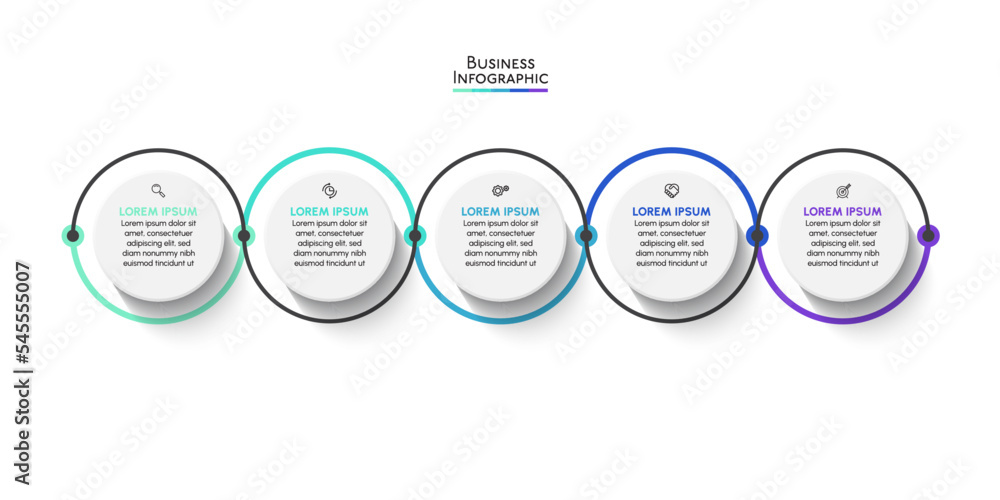 BUSINESS
INFOGRAPHIC

LOREM IPSUM
Lorem ipsum dolor sit amet, consectetuer adipiscing elit, sed diam nonummy nibh euismod tincidunt ut

LOREM IPSUM
Lorem ipsum dolor sit amet, consectetuer adipiscing elit, sed diam nonummy nibh euismod tincidunt ut

LOREM IPSUM
Lorem ipsum dolor sit amet, consectetuer adipiscing elit, sed diam nonummy nibh euismod tincidunt ut

LOREM IPSUM
Lorem ipsum dolor sit amet, consectetuer adipiscing elit, sed diam nonummy nibh euismod tincidunt ut

LOREM IPSUM
Lorem ipsum dolor sit amet, consectetuer adipiscing elit, sed diam nonummy nibh euismod tincidunt ut

Adobe Stock | #545555007