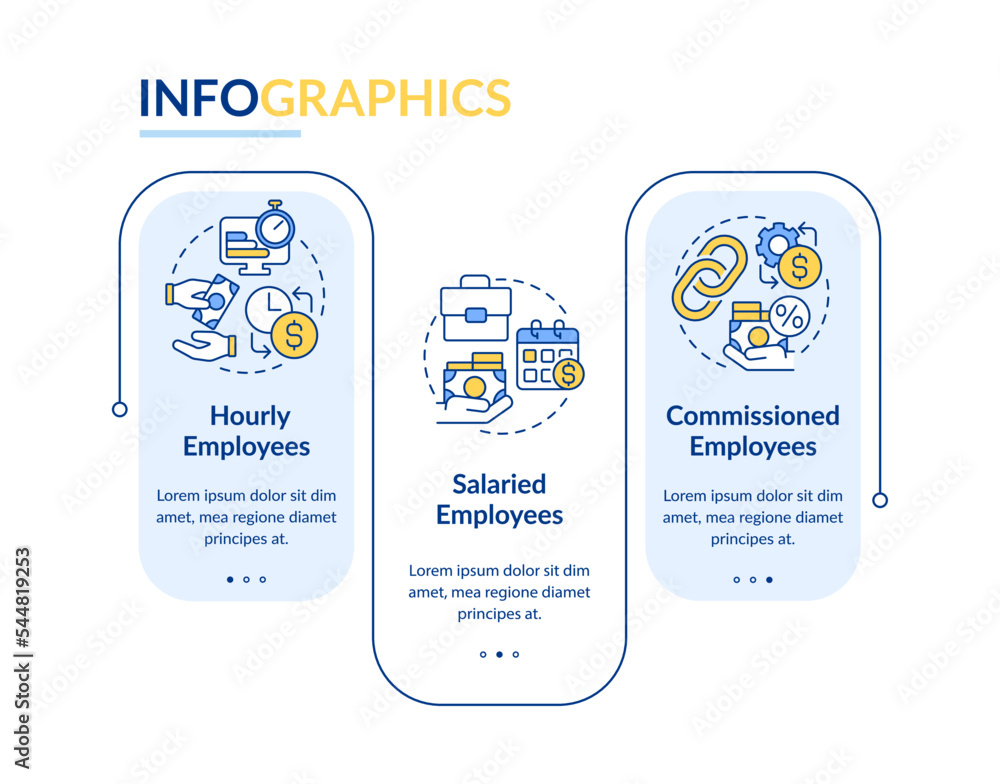 INFOGRAPHICS

Hourly Employees

Lorem ipsum dolor sit dim amet, mea regione diamet principes at.

Salaried Employees

Lorem ipsum dolor sit dim amet, mea regione diamet principes at.

Commissioned Employees

Lorem ipsum dolor sit dim amet, mea regione diamet principes at.

Adobe Stock | #544819253