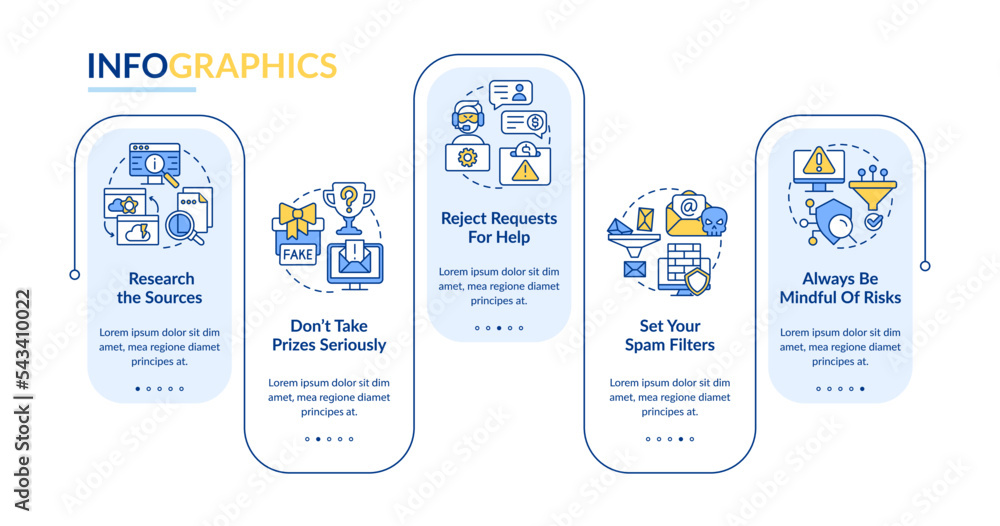 INFOGRAPHICS

Research the Sources

Lorem ipsum dolor sit dim amet, mea regione diamet principes at.

FAKE

Don't Take Prizes Seriously

Lorem ipsum dolor sit dim amet, mea regione diamet principes at.

Reject Requests For Help

Lorem ipsum dolor sit dim amet, mea regione diamet principes at.

Set Your Spam Filters

Lorem ipsum dolor sit dim amet, mea regione diamet principes at.

Always Be Mindful Of Risks

Lorem ipsum dolor sit dim amet, mea regione diamet principes at.

Adobe Stock | #543410022