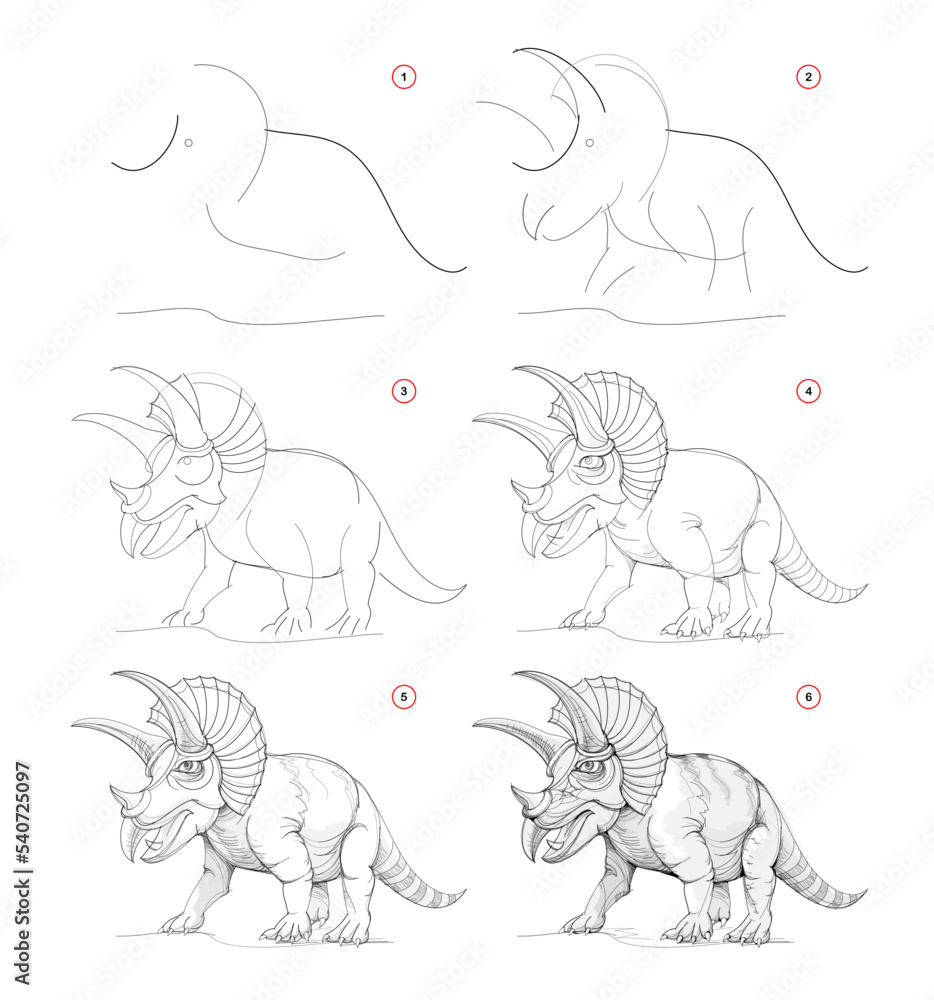 1
2
3
4
5
6
Adobe Stock | #540725097