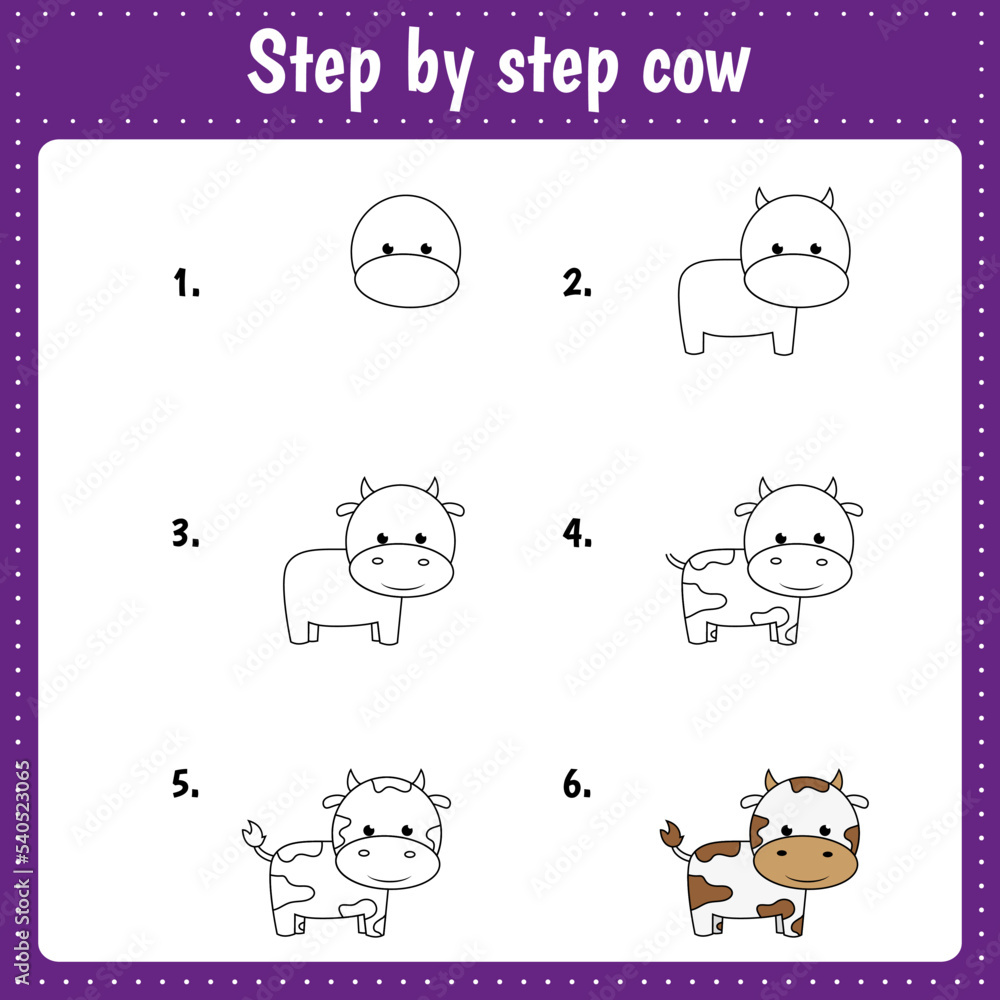 Step by step cow

1.

2.

3.

4.

5.

6.

Adobe Stock | #540523065