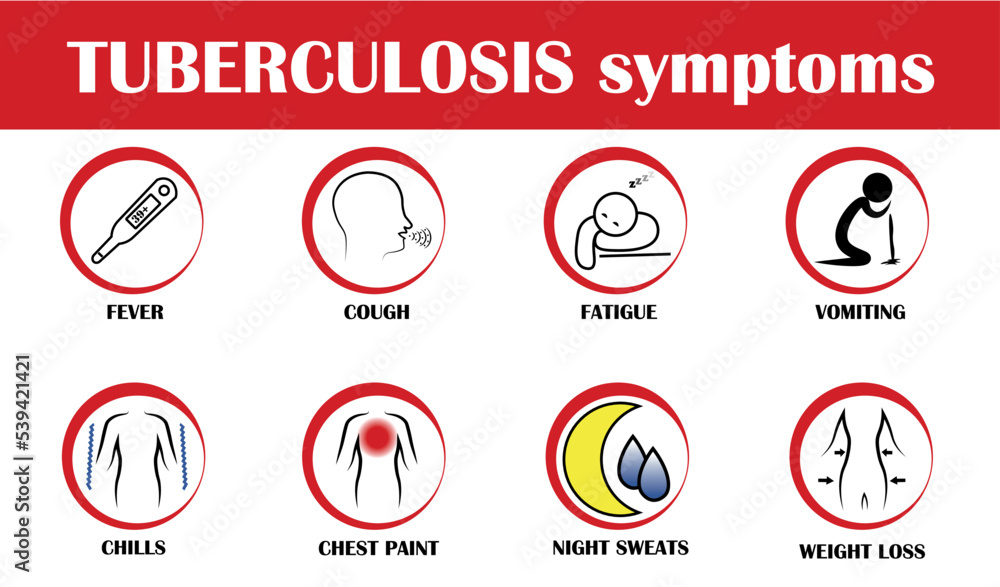 TUBERCULOSIS symptoms

39+

FEVER

COUGH

zzz

FATIGUE

VOMITING

CHILLS

CHEST PAINT

NIGHT SWEATS

WEIGHT LOSS

Adobe Stock | #539421421