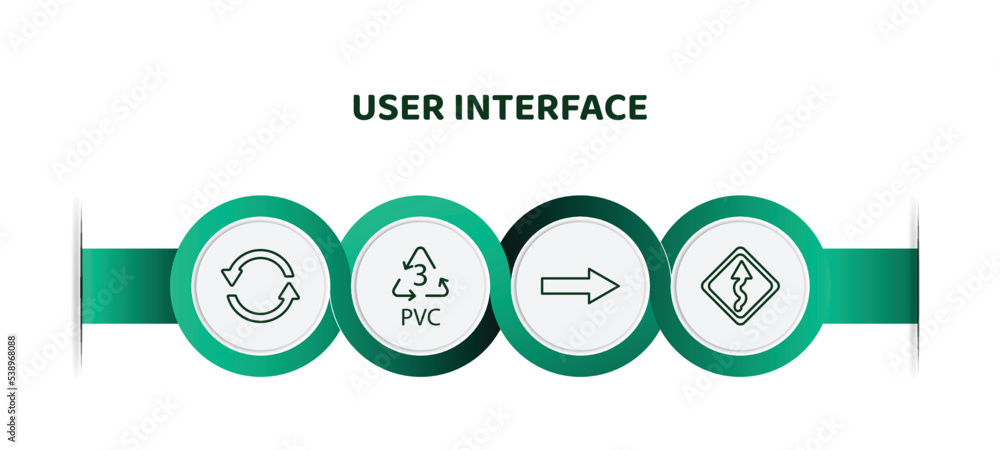 USER INTERFACE

3
PVC

Adobe Stock | #538968088