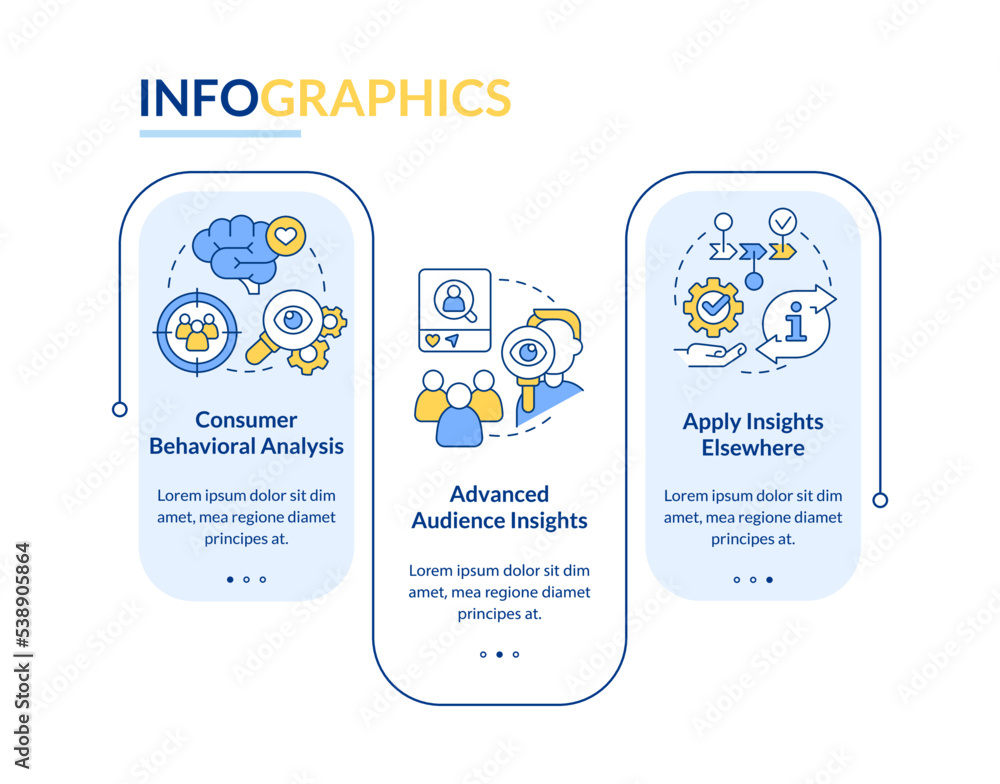 INFOGRAPHICS

Consumer Behavioral Analysis

Lorem ipsum dolor sit dim amet, mea regione diamet principes at.

Advanced Audience Insights

Lorem ipsum dolor sit dim amet, mea regione diamet principes at.

Apply Insights Elsewhere

Lorem ipsum dolor sit dim amet, mea regione diamet principes at.

Adobe Stock | #538905864