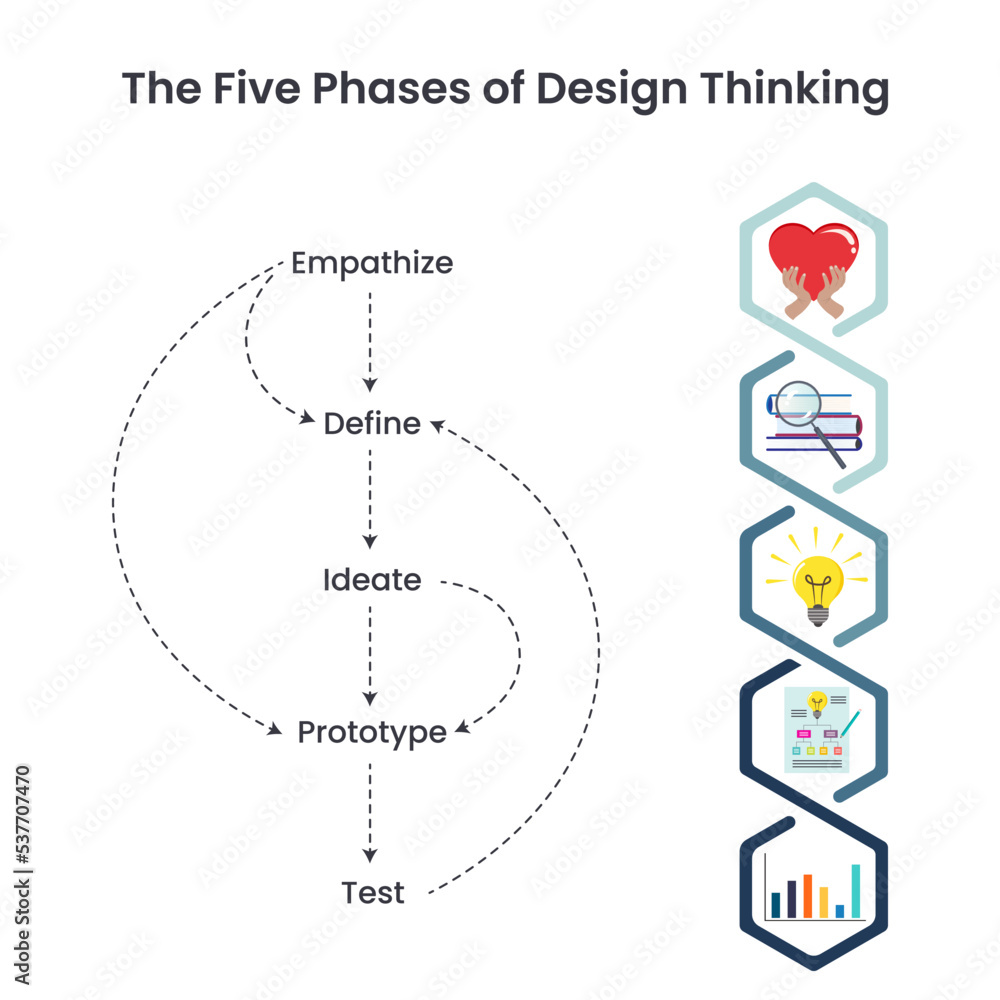 The Five Phases of Design Thinking

Empathize

Define

Ideate

Prototype

Test

Adobe Stock | #537707470