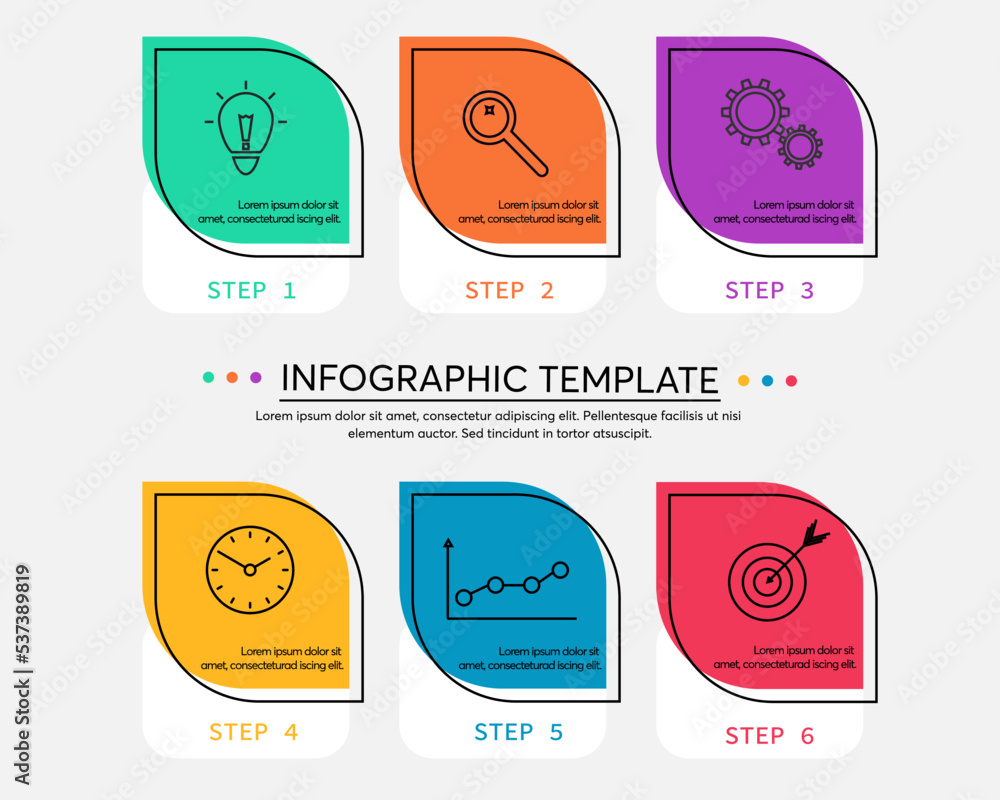 Lorem ipsum dolor sit amet, consecteturad iscing elit.

STEP 1

Lorem ipsum dolor sit amet, consecteturad iscing elit.

STEP 2

Lorem ipsum dolor sit amet, consecteturad iscing elit.

STEP 3

INFOGRAPHIC TEMPLATE

Lorem ipsum dolor sit amet, consectetur adipiscing elit. Pellentesque facilisis ut nisi elementum auctor. Sed tincidunt in tortor atsuscipit.

Lorem ipsum dolor sit amet, consecteturad iscing elit.

STEP 4

Lorem ipsum dolor sit amet, consecteturad iscing elit.

STEP 5

Lorem ipsum dolor sit amet, consecteturad iscing elit.

STEP 6

Adobe Stock | #537389819