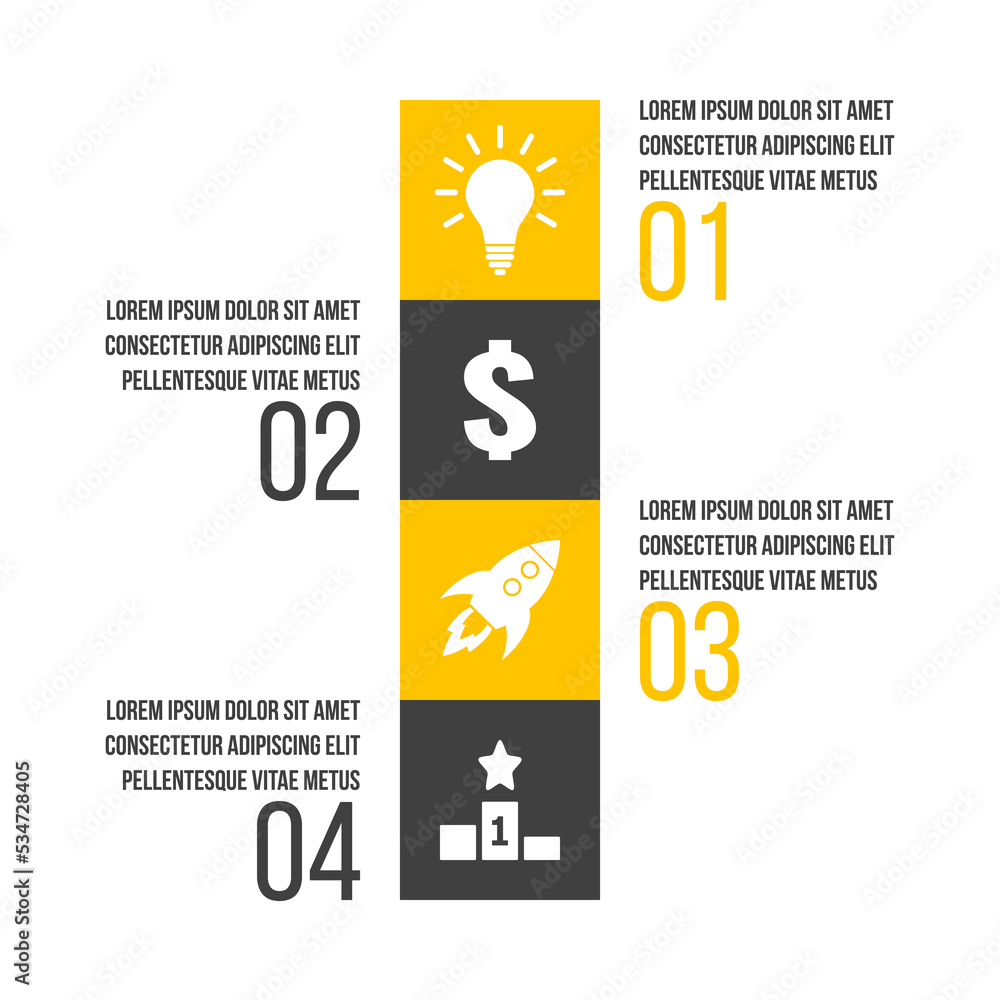 LOREM IPSUM DOLOR SIT AMET
CONSECTETUR ADIPISCING ELIT
PELLENTESQUE VITAE METUS
01

LOREM IPSUM DOLOR SIT AMET
CONSECTETUR ADIPISCING ELIT
PELLENTESQUE VITAE METUS
02

$

LOREM IPSUM DOLOR SIT AMET
CONSECTETUR ADIPISCING ELIT
PELLENTESQUE VITAE METUS
03

LOREM IPSUM DOLOR SIT AMET
CONSECTETUR ADIPISCING ELIT
PELLENTESQUE VITAE METUS
04

1

Adobe Stock | #534728405