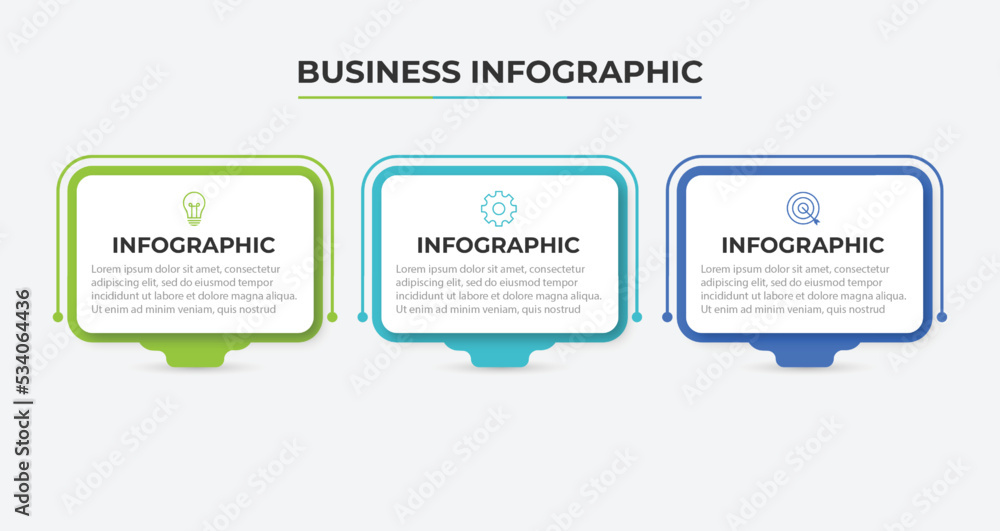 BUSINESS INFOGRAPHIC

INFOGRAPHIC

Lorem ipsum dolor sit amet, consectetur adipiscing elit, sed do eiusmod tempor incididunt ut labore et dolore magna aliqua. Ut enim ad minim veniam, quis nostrud

INFOGRAPHIC

Lorem ipsum dolor sit amet, consectetur adipiscing elit, sed do eiusmod tempor incididunt ut labore et dolore magna aliqua. Ut enim ad minim veniam, quis nostrud

INFOGRAPHIC

Lorem ipsum dolor sit amet, consectetur adipiscing elit, sed do eiusmod tempor incididunt ut labore et dolore magna aliqua. Ut enim ad minim veniam, quis nostrud

Adobe Stock | #534064436