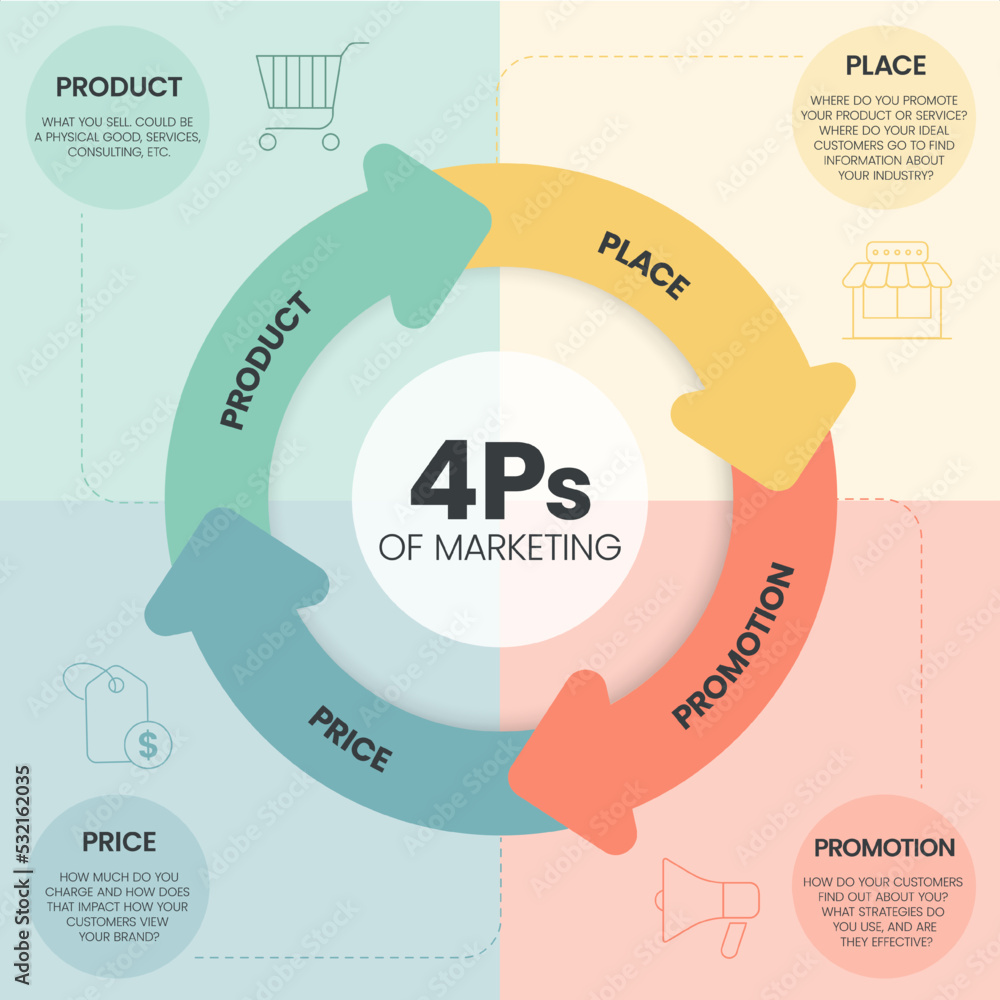 PRODUCT

WHAT YOU SELL. COULD BE A PHYSICAL GOOD, SERVICES, CONSULTING, ETC.

PLACE

WHERE DO YOU PROMOTE YOUR PRODUCT OR SERVICE? WHERE DO YOUR IDEAL CUSTOMERS GO TO FIND INFORMATION ABOUT YOUR INDUSTRY?

PRODUCT

PLACE

4Ps

OF MARKETING

PROMOTION

PRICE

$

PRICE

HOW MUCH DO YOU CHARGE AND HOW DOES THAT IMPACT HOW YOUR CUSTOMERS VIEW YOUR BRAND?

PROMOTION

HOW DO YOUR CUSTOMERS FIND OUT ABOUT YOU? WHAT STRATEGIES DO YOU USE, AND ARE THEY EFFECTIVE?

Adobe Stock | #532162035