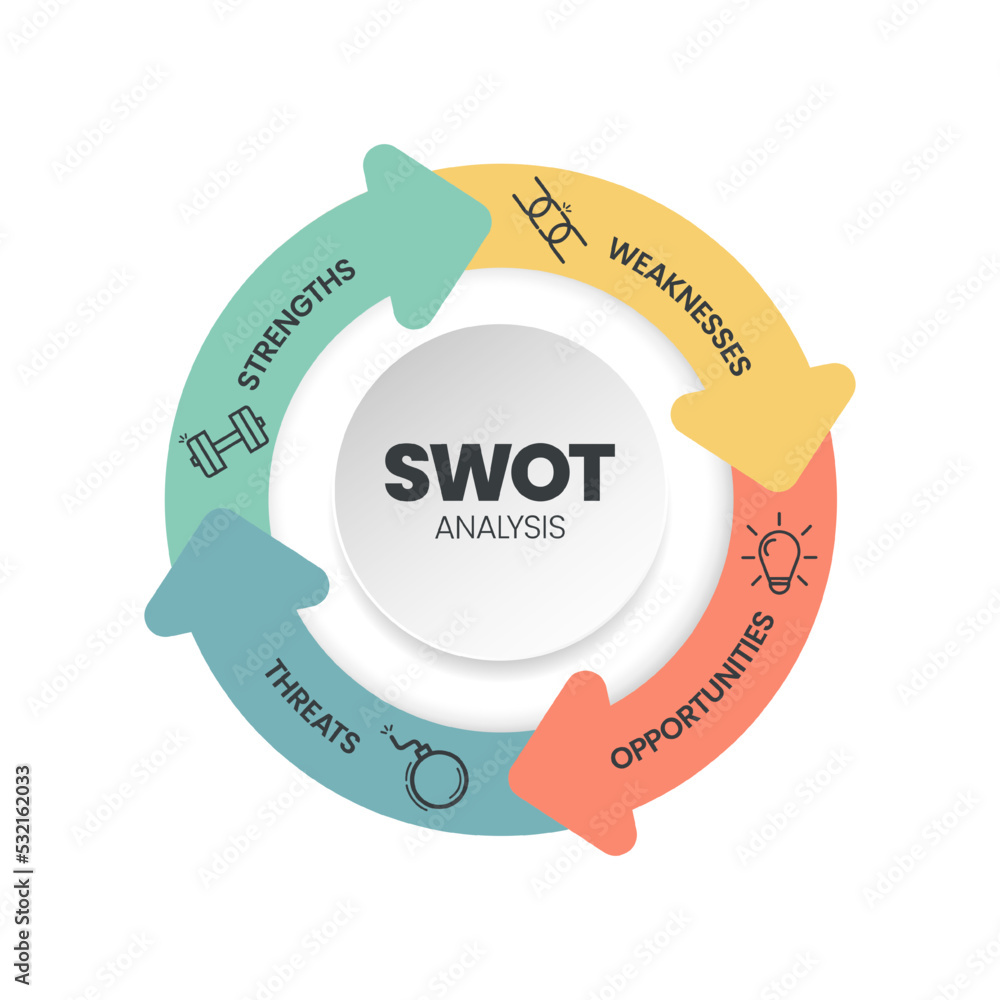 SWOT
ANALYSIS

STRENGTHS

WEAKNESSES

OPPORTUNITIES

THREATS

Adobe Stock | #532162033