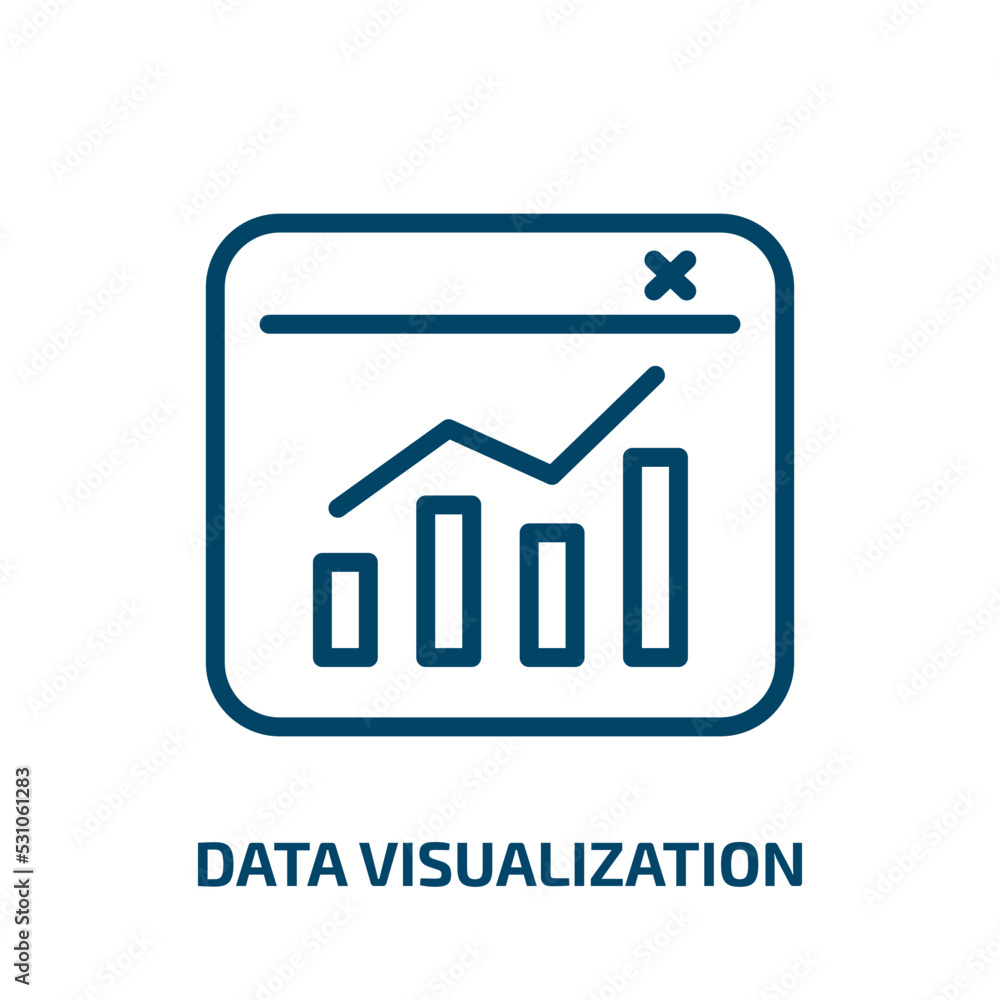 DATA VISUALIZATION

Adobe Stock | #531061283