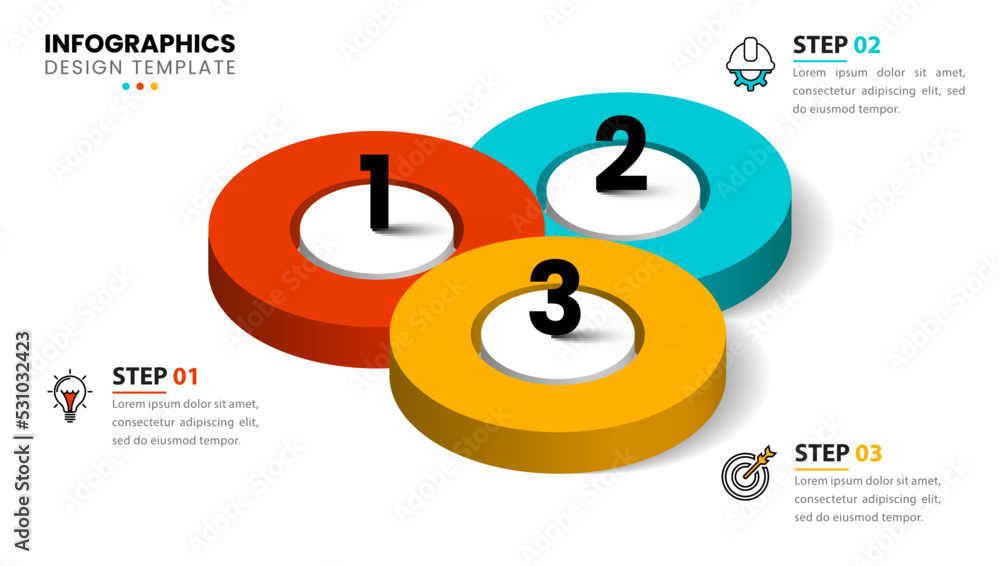 INFOGRAPHICS
DESIGN TEMPLATE

STEP 02
Lorem ipsum dolor sit amet, consectetur adipiscing elit, sed do eiusmod tempor.

1

2

3

STEP 01
Lorem ipsum dolor sit amet, consectetur adipiscing elit, sed do eiusmod tempor.

STEP 03
Lorem ipsum dolor sit amet, consectetur adipiscing elit, sed do eiusmod tempor.

Adobe Stock | #531032423