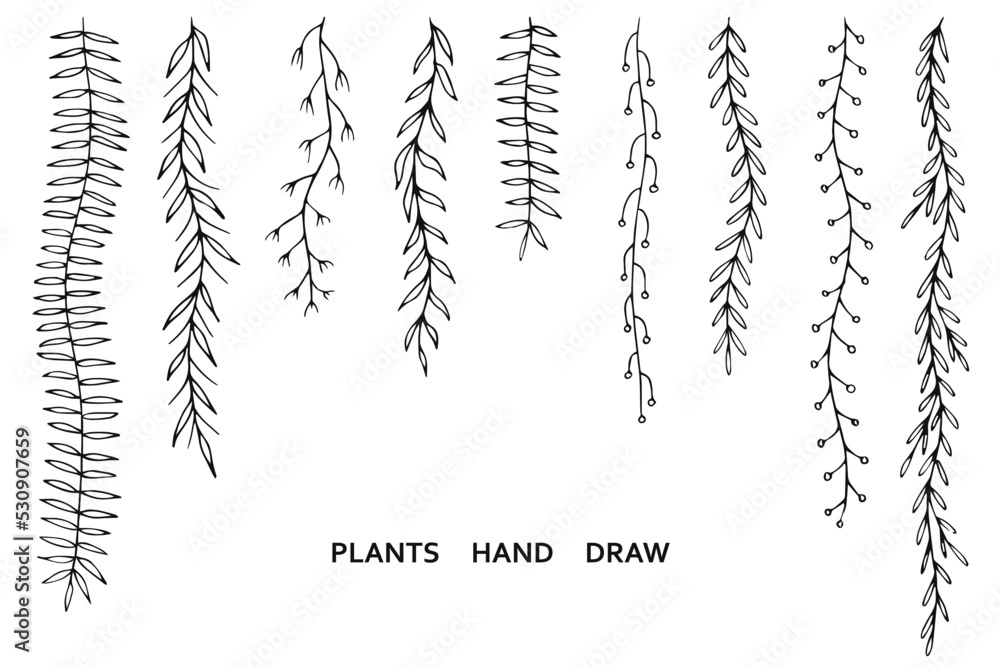 PLANTS HAND DRAW

Adobe Stock | #530907659