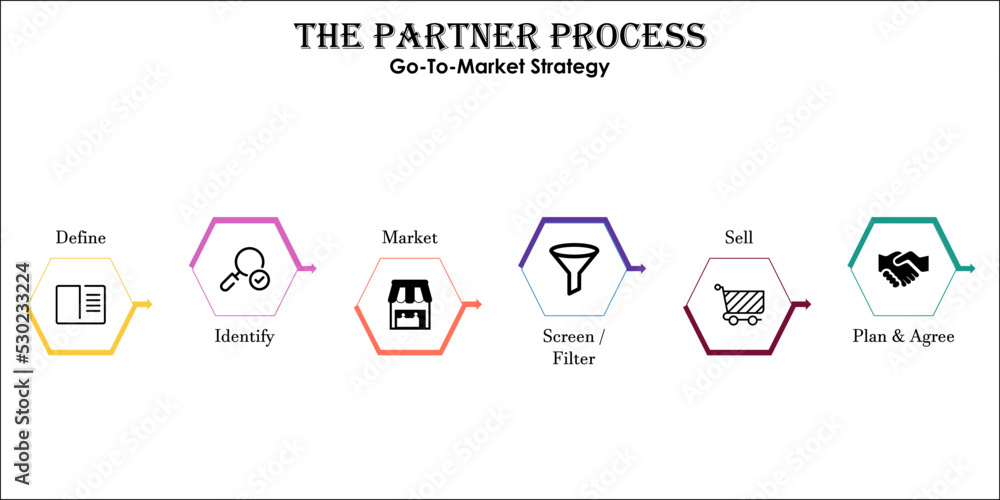 THE PARTNER PROCESS
Go-To-Market Strategy

Define

Identify

Market

Screen / Filter

Sell

Plan & Agree

Adobe Stock | #530233224