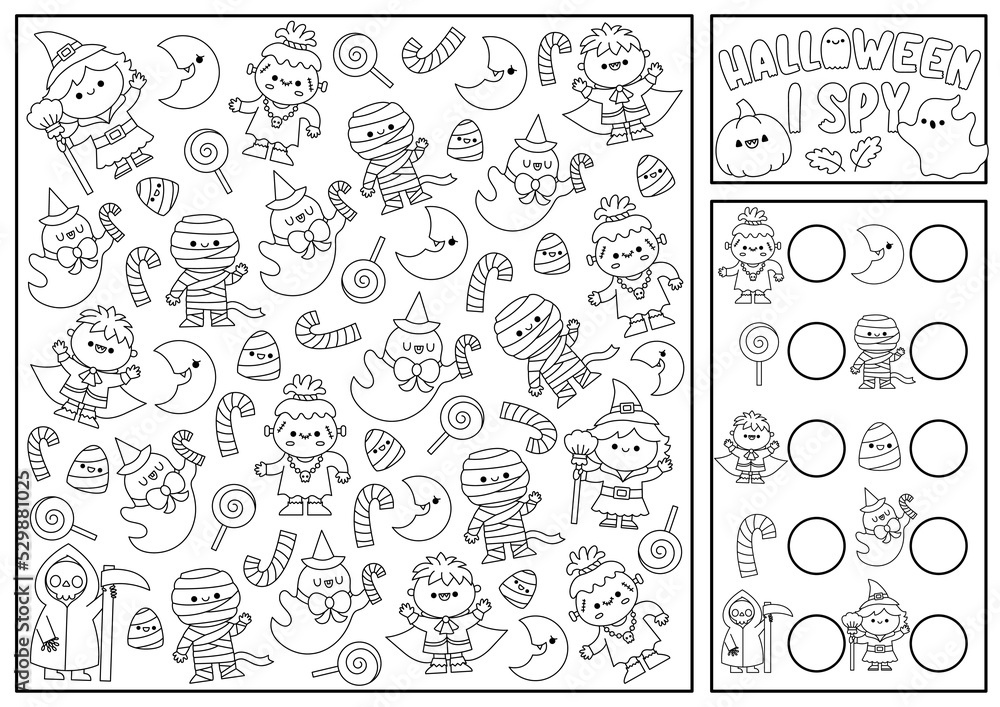 HALLOWEEN I SPY

Adobe Stock | #529881025