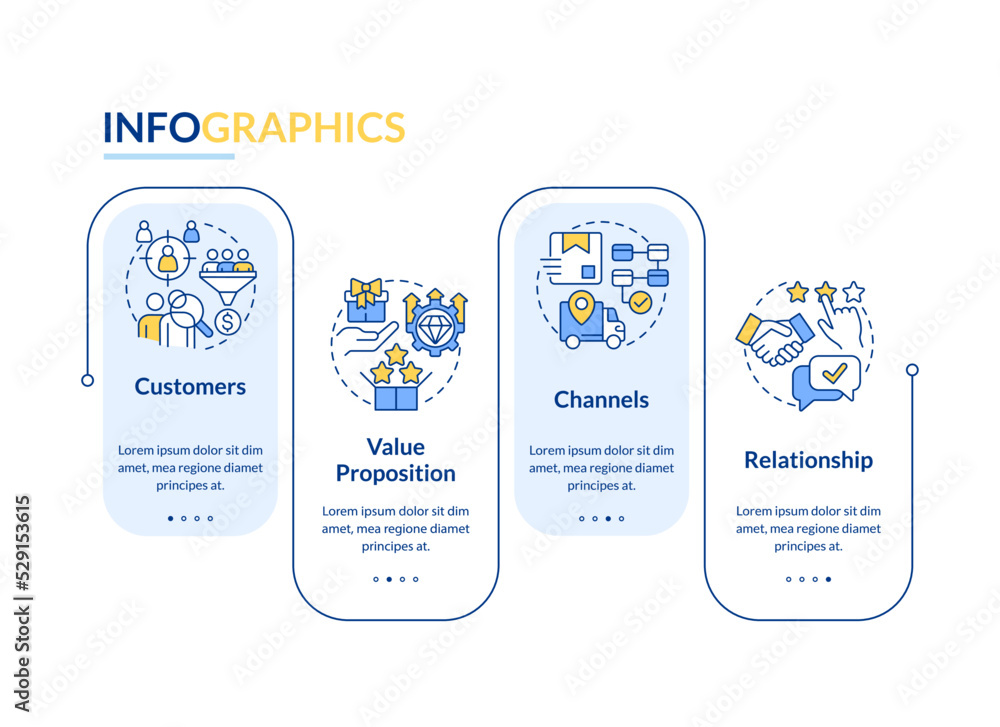 INFOGRAPHICS

Customers

Lorem ipsum dolor sit dim amet, mea regione diamet principes at.

Value Proposition

Lorem ipsum dolor sit dim amet, mea regione diamet principes at.

Channels

Lorem ipsum dolor sit dim amet, mea regione diamet principes at.

Relationship

Lorem ipsum dolor sit dim amet, mea regione diamet principes at.

Adobe Stock | #529153615