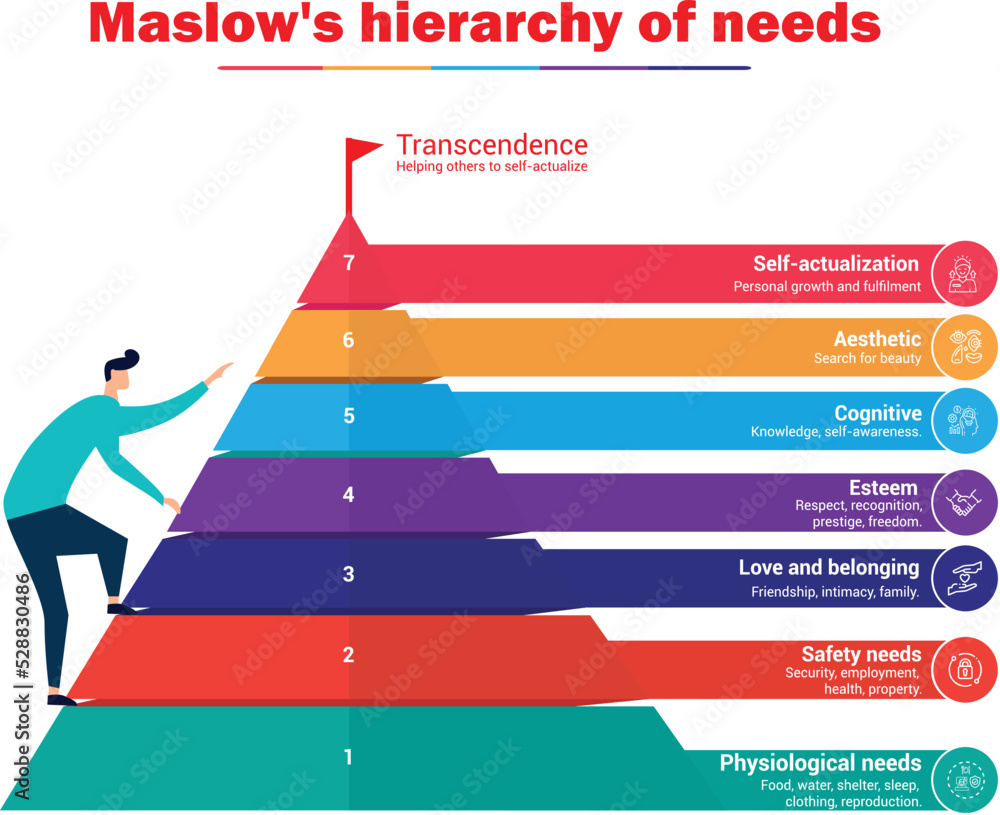 Maslow's hierarchy of needs

Transcendence
Helping others to self-actualize

7
Self-actualization
Personal growth and fulfilment

6
Aesthetic
Search for beauty

5
Cognitive
Knowledge, self-awareness.

4
Esteem
Respect, recognition, prestige, freedom.

3
Love and belonging
Friendship, intimacy, family.

2
Safety needs
Security, employment, health, property.

1
Physiological needs
Food, water, shelter, sleep, clothing, reproduction.

Adobe Stock | #528830486