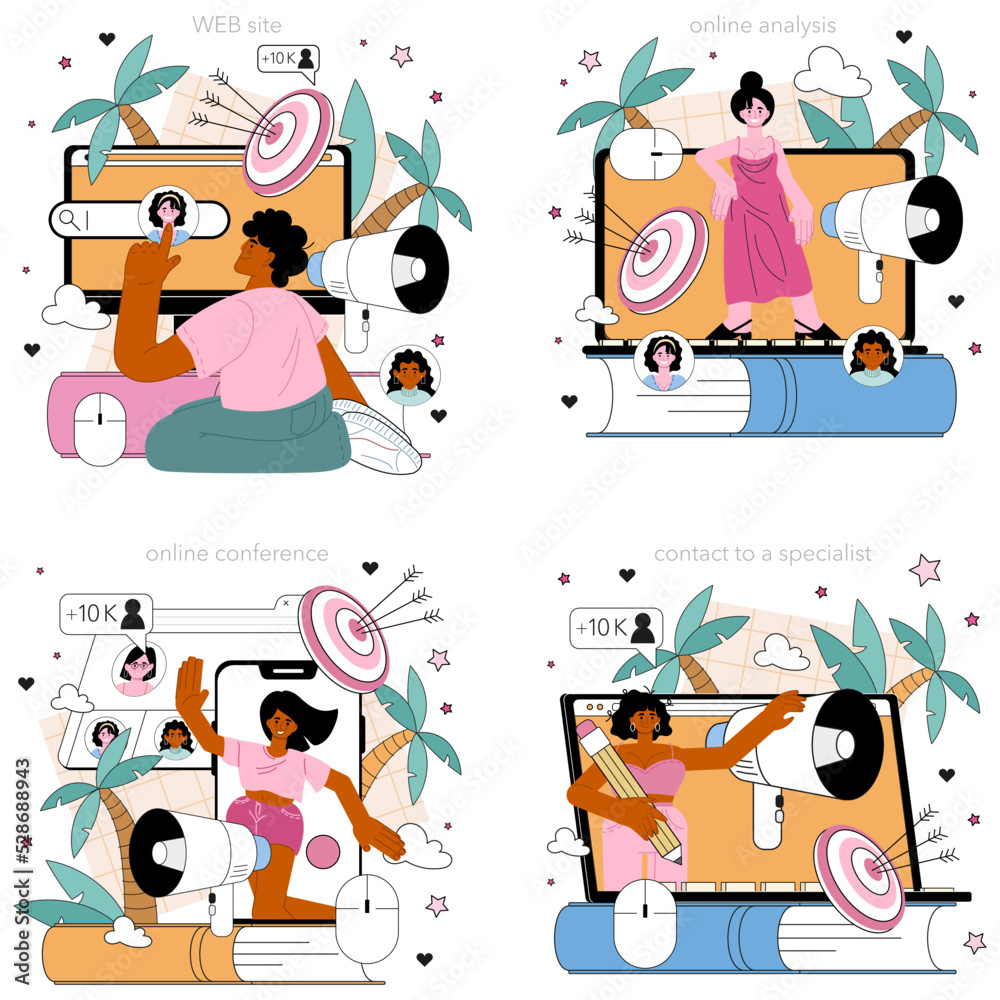 WEB site

+10 K

online analysis

online conference

+10 K

contact to a specialist

+10 K

Adobe Stock | #528688943