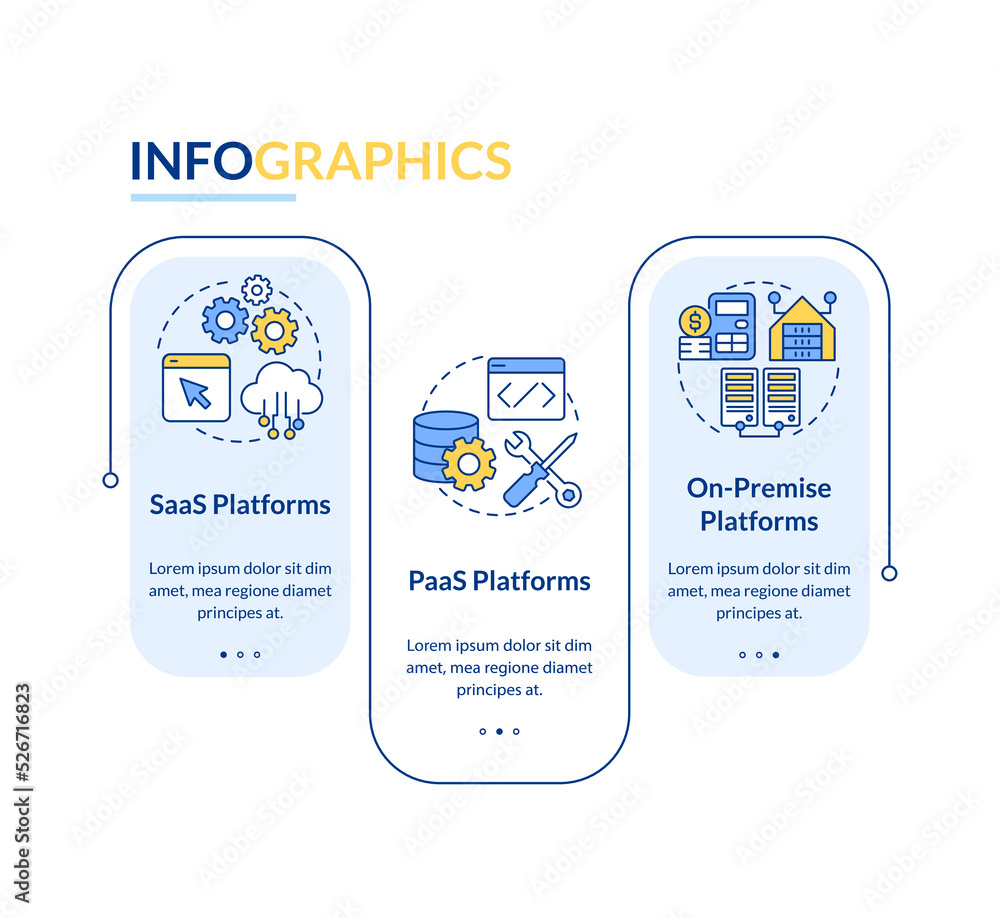 INFOGRAPHICS

SaaS Platforms

Lorem ipsum dolor sit dim amet, mea regione diamet principes at.

PaaS Platforms

Lorem ipsum dolor sit dim amet, mea regione diamet principes at.

On-Premise Platforms

Lorem ipsum dolor sit dim amet, mea regione diamet principes at.

Adobe Stock | #526716823