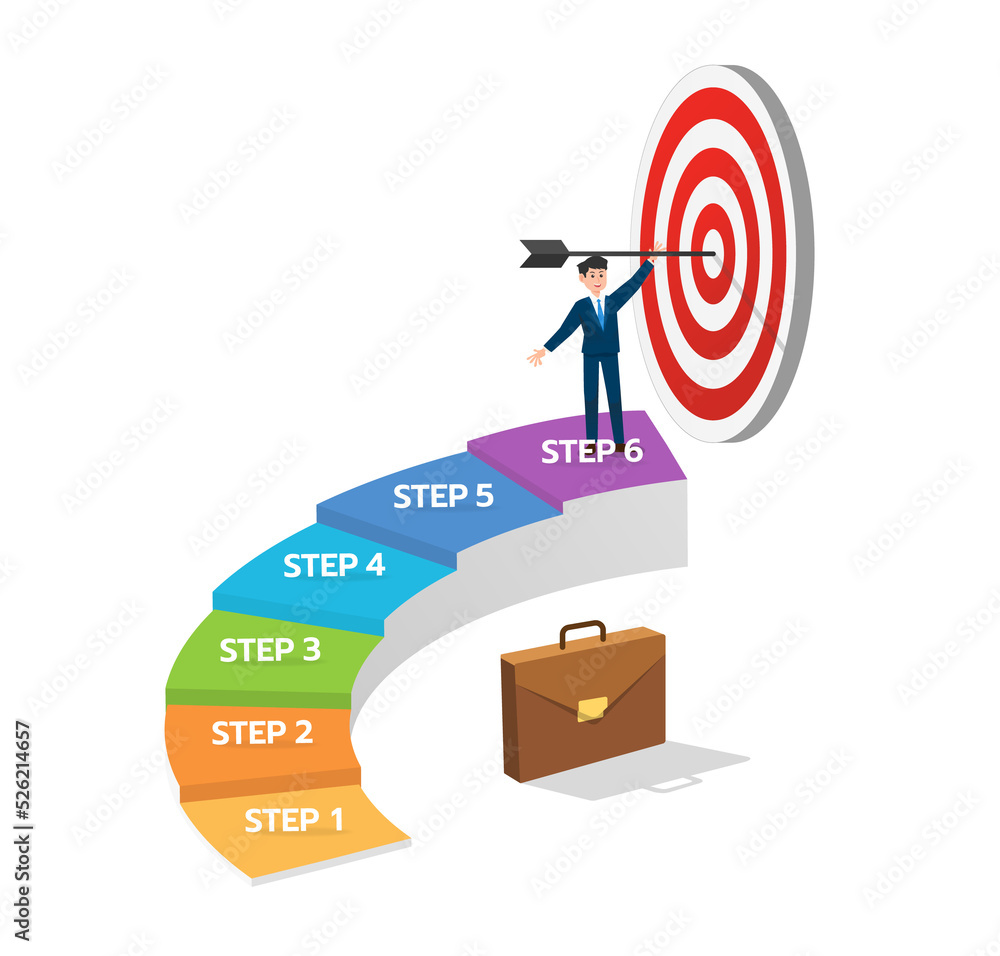 STEP 6
STEP 5
STEP 4
STEP 3
STEP 2
STEP 1

Adobe Stock | #526214657