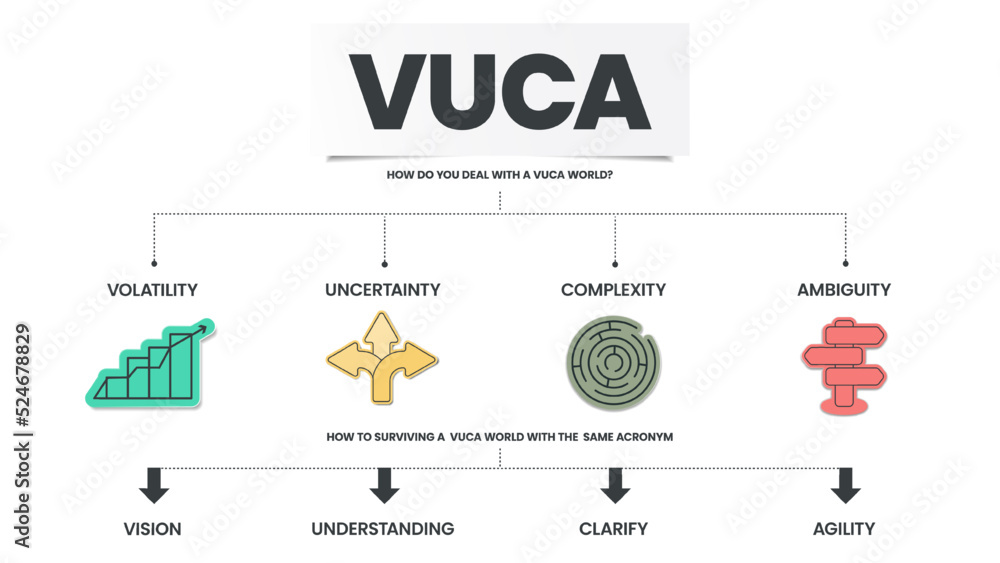 VUCA

HOW DO YOU DEAL WITH A VUCA WORLD?

VOLATILITY

UNCERTAINTY

COMPLEXITY

AMBIGUITY

HOW TO SURVIVING A VUCA WORLD WITH THE SAME ACRONYM

VISION

UNDERSTANDING

CLARIFY

AGILITY

Adobe Stock | #524678829