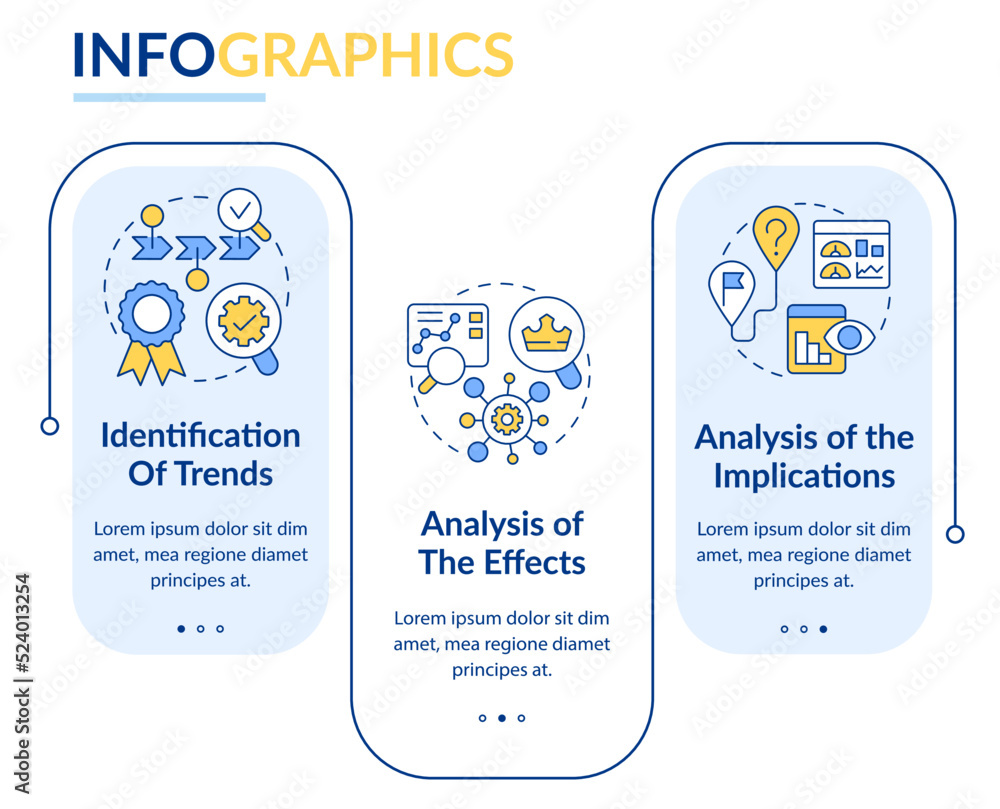 INFOGRAPHICS

Identification Of Trends

Lorem ipsum dolor sit dim amet, mea regione diamet principes at.

Analysis of The Effects

Lorem ipsum dolor sit dim amet, mea regione diamet principes at.

Analysis of the Implications

Lorem ipsum dolor sit dim amet, mea regione diamet principes at.

Adobe Stock | #524013254