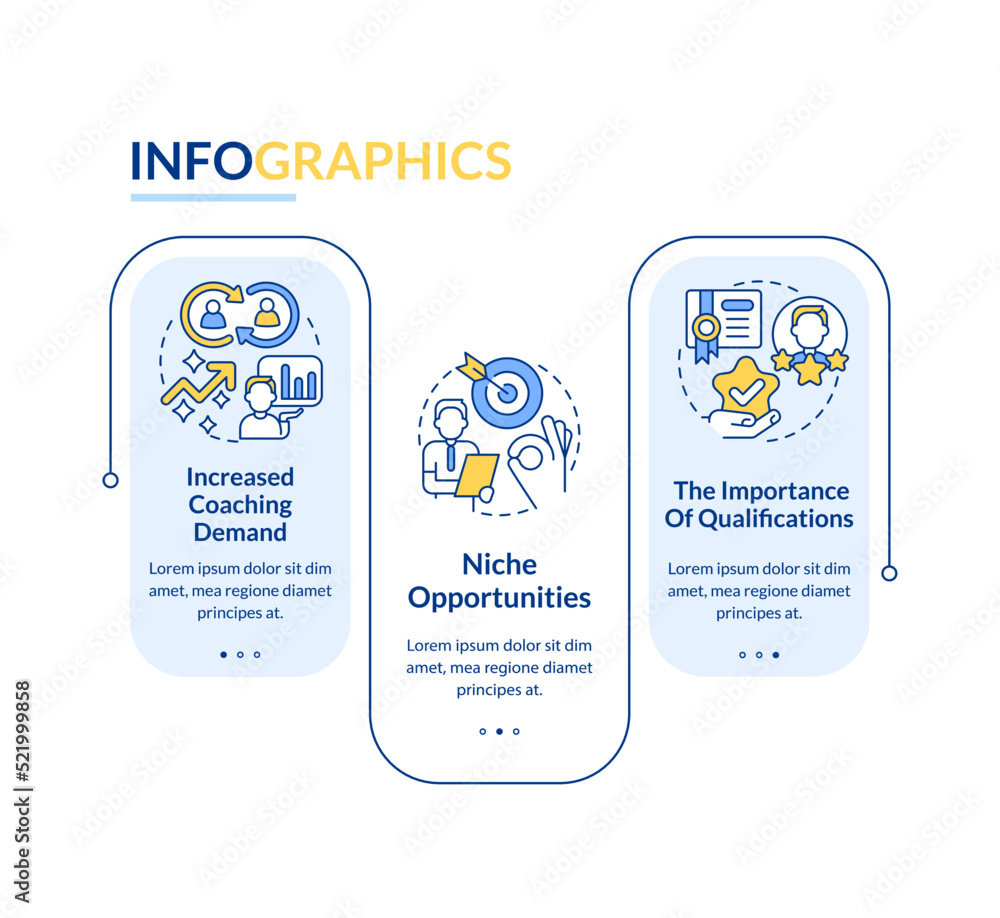 INFOGRAPHICS

Increased Coaching Demand

Lorem ipsum dolor sit dim amet, mea regione diamet principes at.

Niche Opportunities

Lorem ipsum dolor sit dim amet, mea regione diamet principes at.

The Importance Of Qualifications

Lorem ipsum dolor sit dim amet, mea regione diamet principes at.

Adobe Stock | #521999858