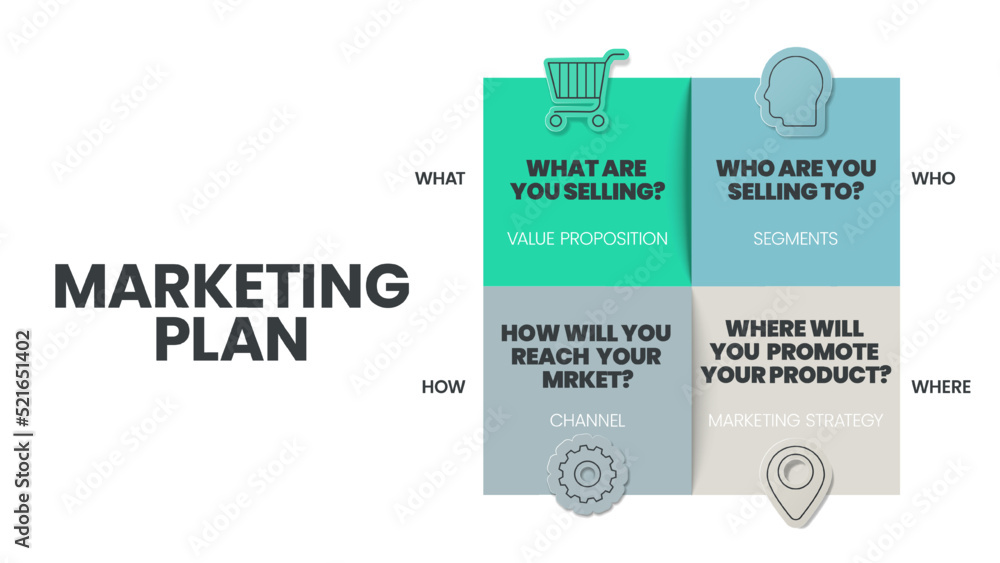 MARKETING PLAN

WHAT

WHAT ARE YOU SELLING?

VALUE PROPOSITION

WHO ARE YOU SELLING TO?

SEGMENTS

WHO

HOW

HOW WILL YOU REACH YOUR MRKET?

CHANNEL

WHERE WILL YOU PROMOTE YOUR PRODUCT?

MARKETING STRATEGY

WHERE

Adobe Stock | #521651402