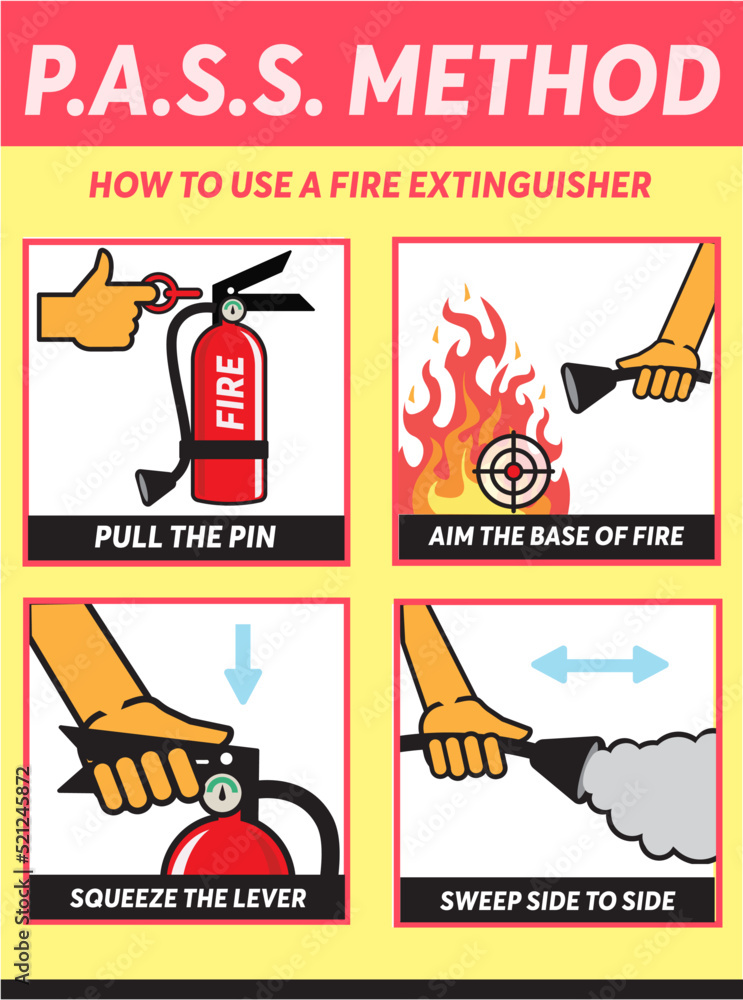 P.A.S.S. METHOD

HOW TO USE A FIRE EXTINGUISHER

FIRE

PULL THE PIN

AIM THE BASE OF FIRE

SQUEEZE THE LEVER

SWEEP SIDE TO SIDE

Adobe Stock | #521245872