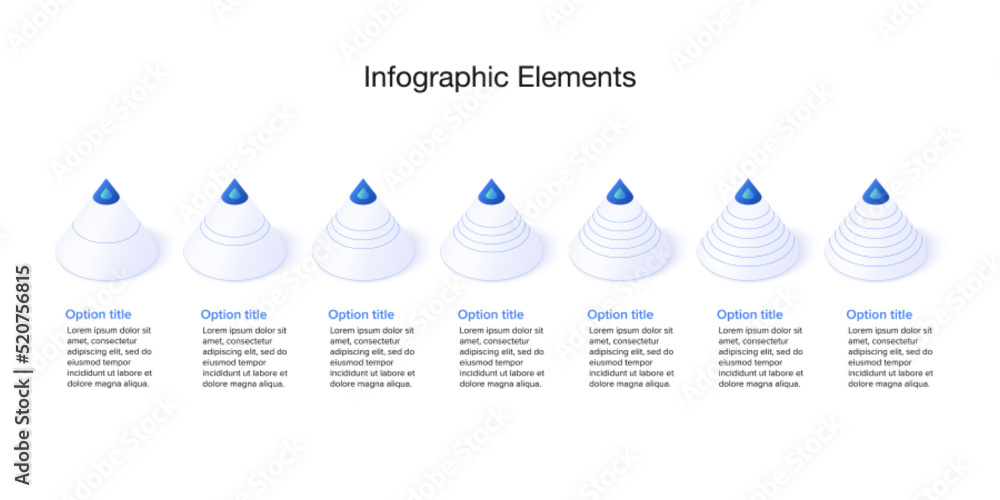 Infographic Elements

Option title
Lorem ipsum dolor sit amet, consectetur adipiscing elit, sed do eiusmod tempor incididunt ut labore et dolore magna aliqua.

Option title
Lorem ipsum dolor sit amet, consectetur adipiscing elit, sed do eiusmod tempor incididunt ut labore et dolore magna aliqua.

Option title
Lorem ipsum dolor sit amet, consectetur adipiscing elit, sed do eiusmod tempor incididunt ut labore et dolore magna aliqua.

Option title
Lorem ipsum dolor sit amet, consectetur adipiscing elit, sed do eiusmod tempor incididunt ut labore et dolore magna aliqua.

Option title
Lorem ipsum dolor sit amet, consectetur adipiscing elit, sed do eiusmod tempor incididunt ut labore et dolore magna aliqua.

Option title
Lorem ipsum dolor sit amet, consectetur adipiscing elit, sed do eiusmod tempor incididunt ut labore et dolore magna aliqua.

Option title
Lorem ipsum dolor sit amet, consectetur adipiscing elit, sed do eiusmod tempor incididunt ut labore et dolore magna aliqua.

Adobe Stock | #520756815