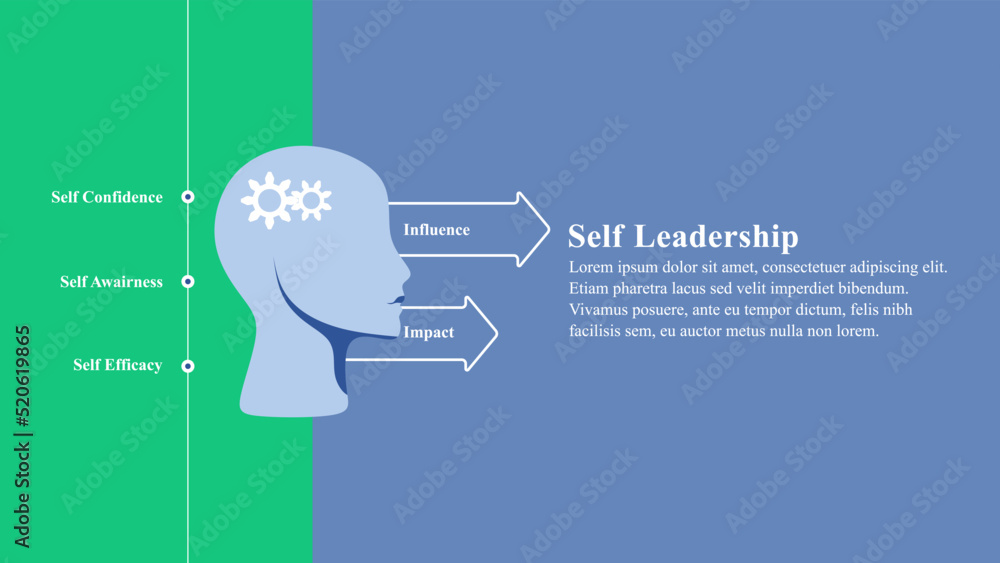 Self Confidence

Self Awairness

Self Efficacy

Influence

Impact

Self Leadership

Lorem ipsum dolor sit amet, consectetuer adipiscing elit. Etiam pharetra lacus sed velit imperdiet bibendum. Vivamus posuere, ante eu tempor dictum, felis nibh facilisis sem, eu auctor metus nulla non lorem.

Adobe Stock | #520619865