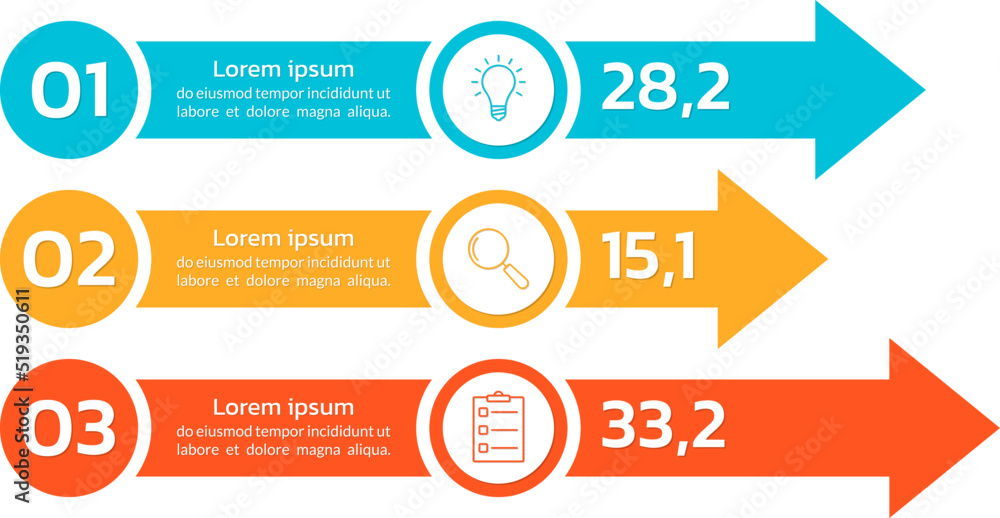 01

Lorem ipsum

do eiusmod tempor incididunt ut labore et dolore magna aliqua.

28,2

02

Lorem ipsum

do eiusmod tempor incididunt ut labore et dolore magna aliqua.

15,1

03

Lorem ipsum

do eiusmod tempor incididunt ut labore et dolore magna aliqua.

33,2

Adobe Stock | #519350611