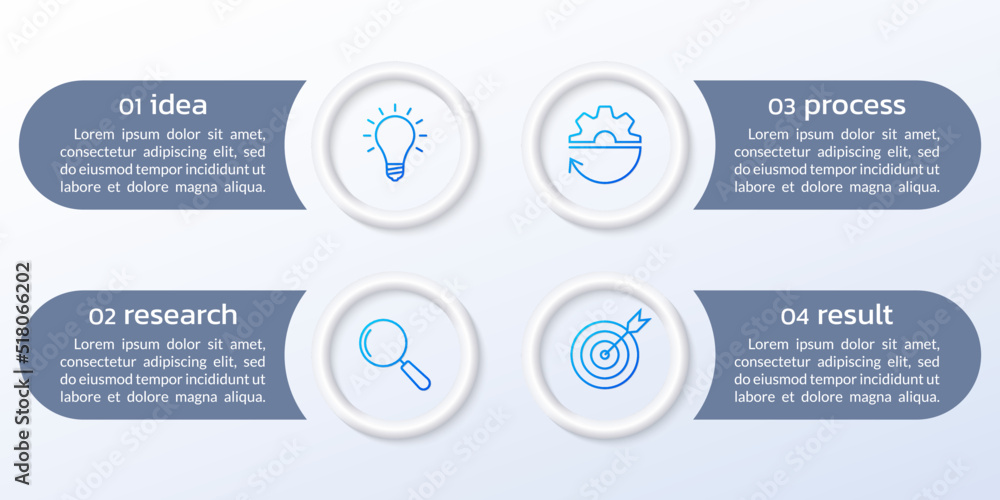 01 idea
Lorem ipsum dolor sit amet, consectetur adipiscing elit, sed do eiusmod tempor incididunt ut labore et dolore magna aliqua.

02 research
Lorem ipsum dolor sit amet, consectetur adipiscing elit, sed do eiusmod tempor incididunt ut labore et dolore magna aliqua.

03 process
Lorem ipsum dolor sit amet, consectetur adipiscing elit, sed do eiusmod tempor incididunt ut labore et dolore magna aliqua.

04 result
Lorem ipsum dolor sit amet, consectetur adipiscing elit, sed do eiusmod tempor incididunt ut labore et dolore magna aliqua.

Adobe Stock | #518066202