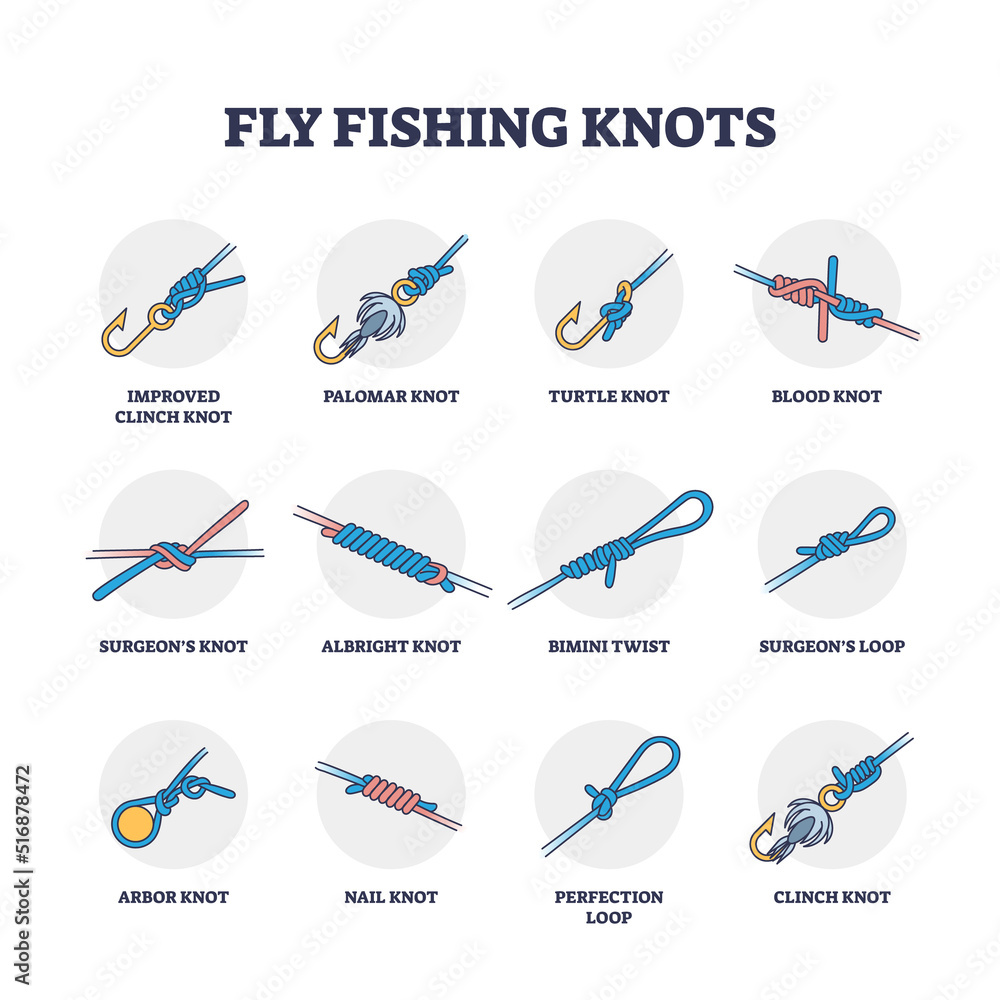 FLY FISHING KNOTS

IMPROVED CLINCH KNOT

PALOMAR KNOT

TURTLE KNOT

BLOOD KNOT

SURGEON'S KNOT

ALBRIGHT KNOT

BIMINI TWIST

SURGEON'S LOOP

ARBOR KNOT

NAIL KNOT

PERFECTION LOOP

CLINCH KNOT

Adobe Stock | #516878472