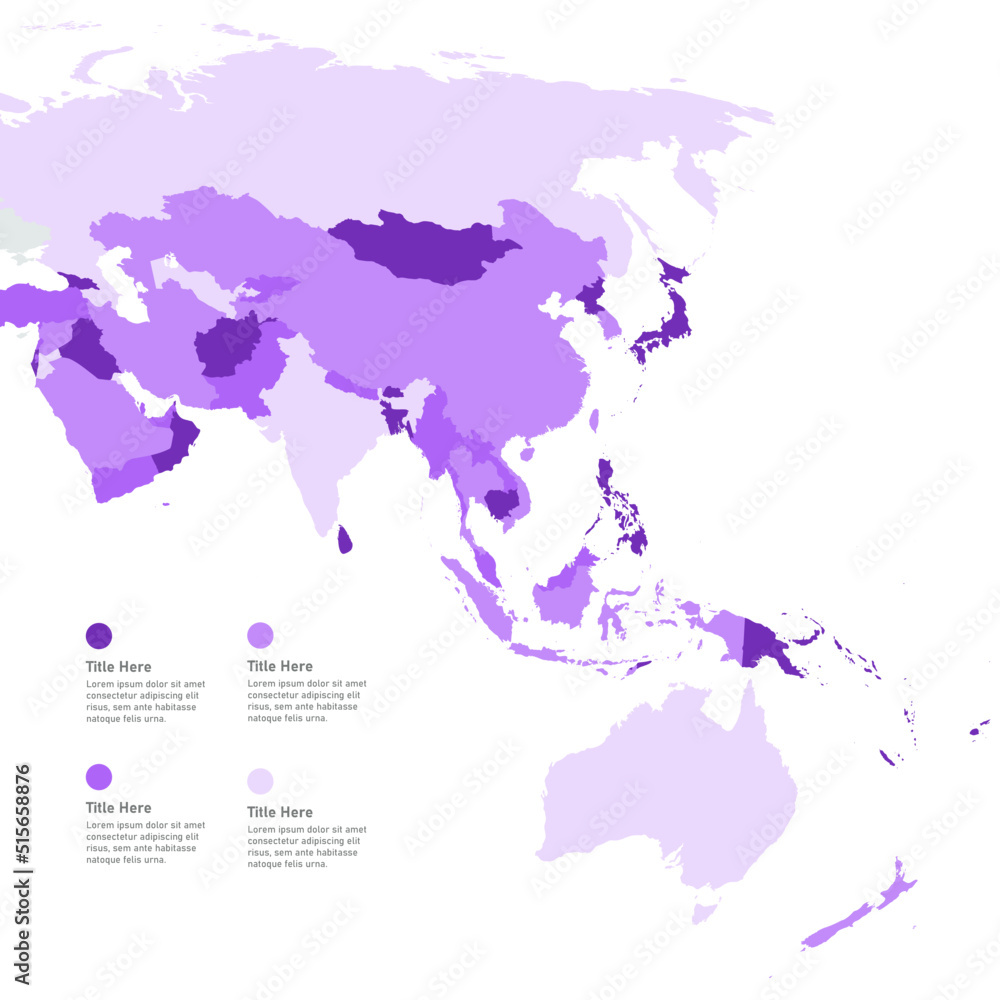 Title Here
Lorem ipsum dolor sit amet consectetur adipiscing elit risus, sem ante habitasse natoque felis urna.

Title Here
Lorem ipsum dolor sit amet consectetur adipiscing elit risus, sem ante habitasse natoque felis urna.

Title Here
Lorem ipsum dolor sit amet consectetur adipiscing elit risus, sem ante habitasse natoque felis urna.

Title Here
Lorem ipsum dolor sit amet consectetur adipiscing elit risus, sem ante habitasse natoque felis urna.

Adobe Stock | #515658876