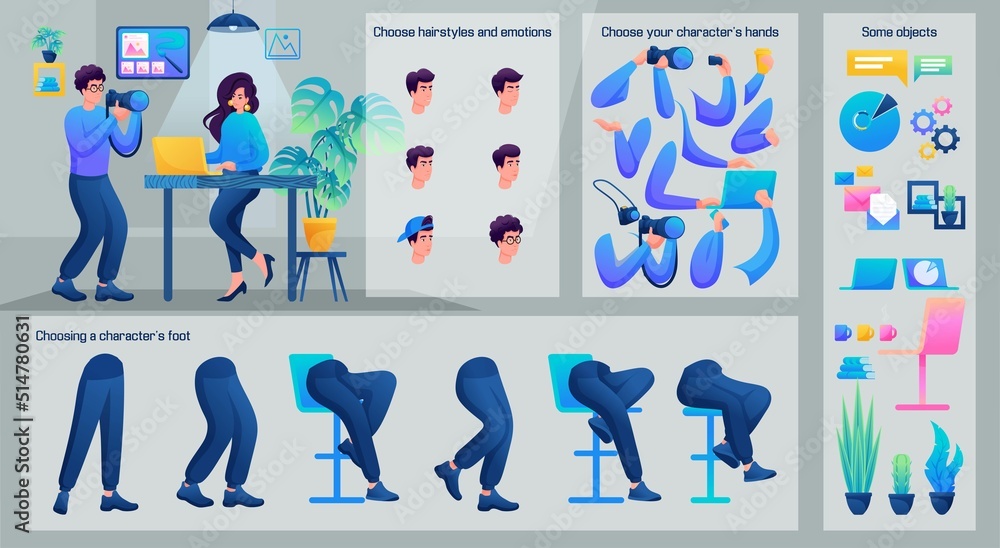 Choose hairstyles and emotions

Choose your character's hands

Some objects

Choosing a character's foot

Adobe Stock | #514780631