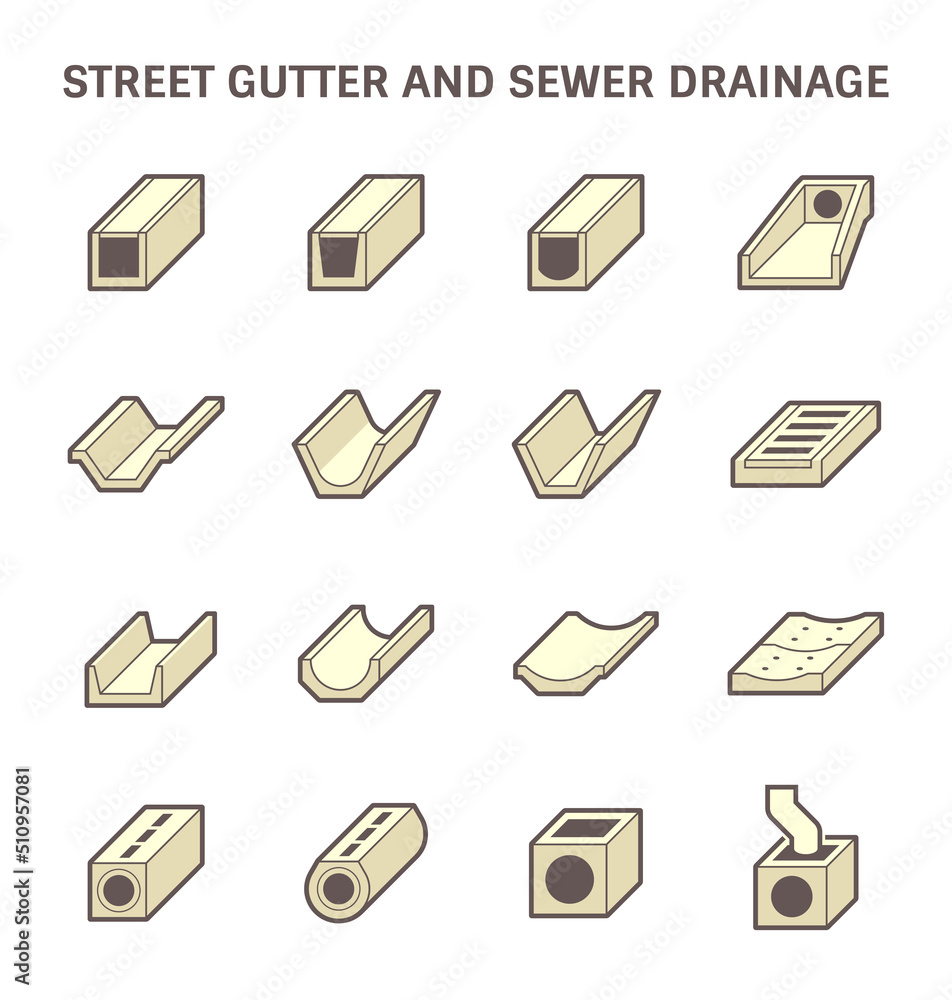 STREET GUTTER AND SEWER DRAINAGE

Adobe Stock | #510957081