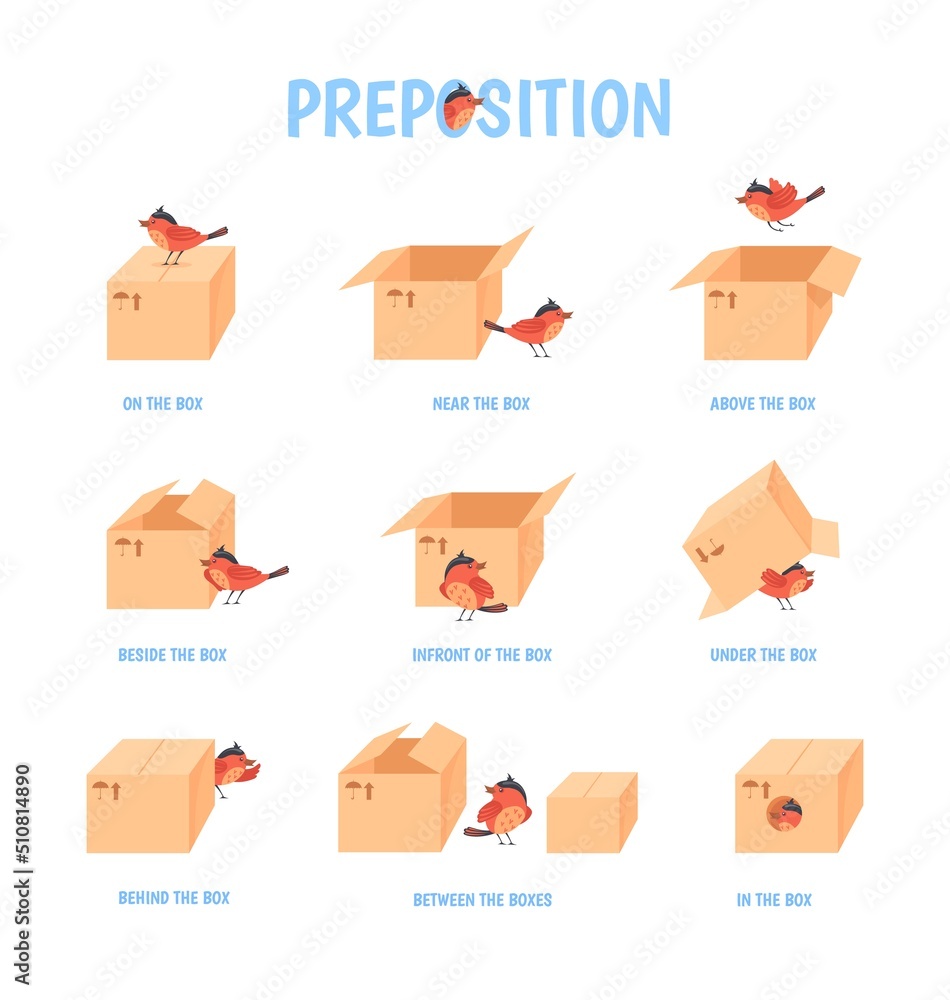 PREPOSITION

ON THE BOX

NEAR THE BOX

ABOVE THE BOX

BESIDE THE BOX

INFRONT OF THE BOX

UNDER THE BOX

BEHIND THE BOX

BETWEEN THE BOXES

IN THE BOX

Adobe Stock | #510814890