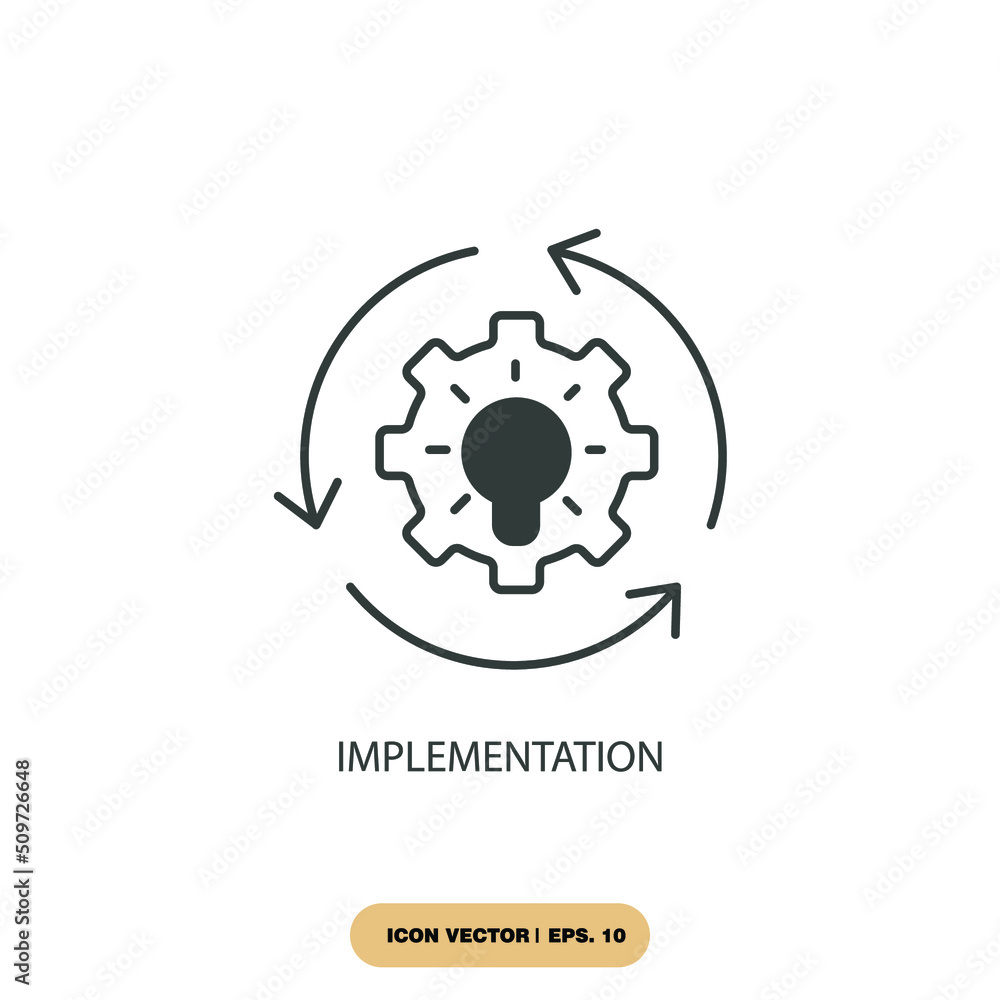 IMPLEMENTATION

ICON VECTOR | EPS. 10

Adobe Stock | #509726648