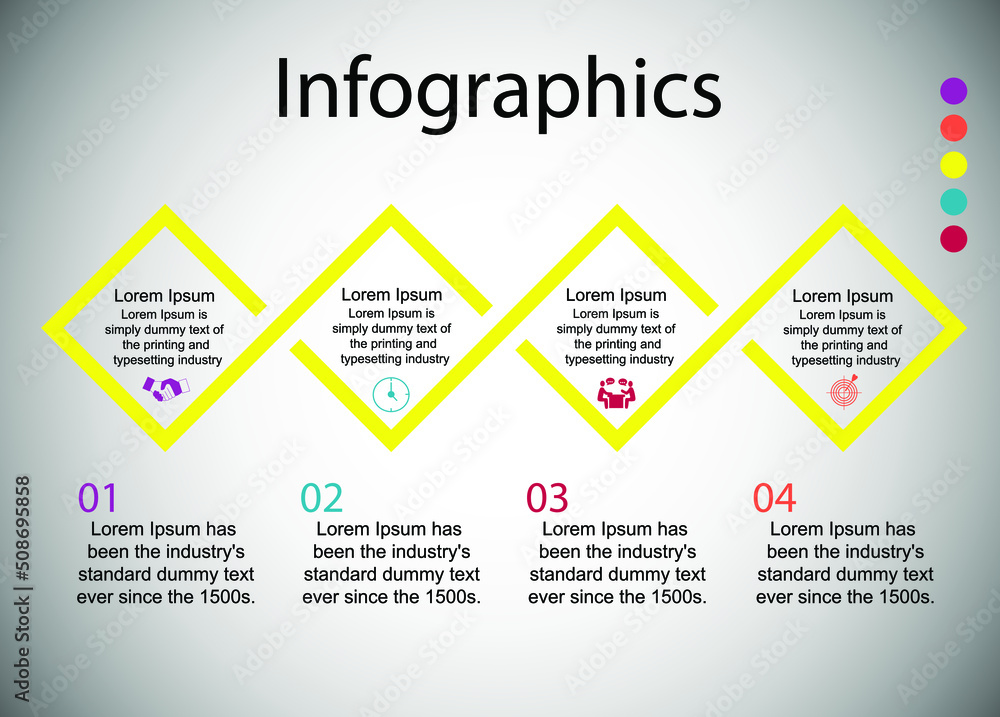 Infographics

Lorem Ipsum
Lorem Ipsum is simply dummy text of the printing and typesetting industry

Lorem Ipsum
Lorem Ipsum is simply dummy text of the printing and typesetting industry

Lorem Ipsum
Lorem Ipsum is simply dummy text of the printing and typesetting industry

Lorem Ipsum
Lorem Ipsum is simply dummy text of the printing and typesetting industry

01
Lorem Ipsum has been the industry's standard dummy text ever since the 1500s.

02
Lorem Ipsum has been the industry's standard dummy text ever since the 1500s.

03
Lorem Ipsum has been the industry's standard dummy text ever since the 1500s.

04
Lorem Ipsum has been the industry's standard dummy text ever since the 1500s.

Adobe Stock | #508695858