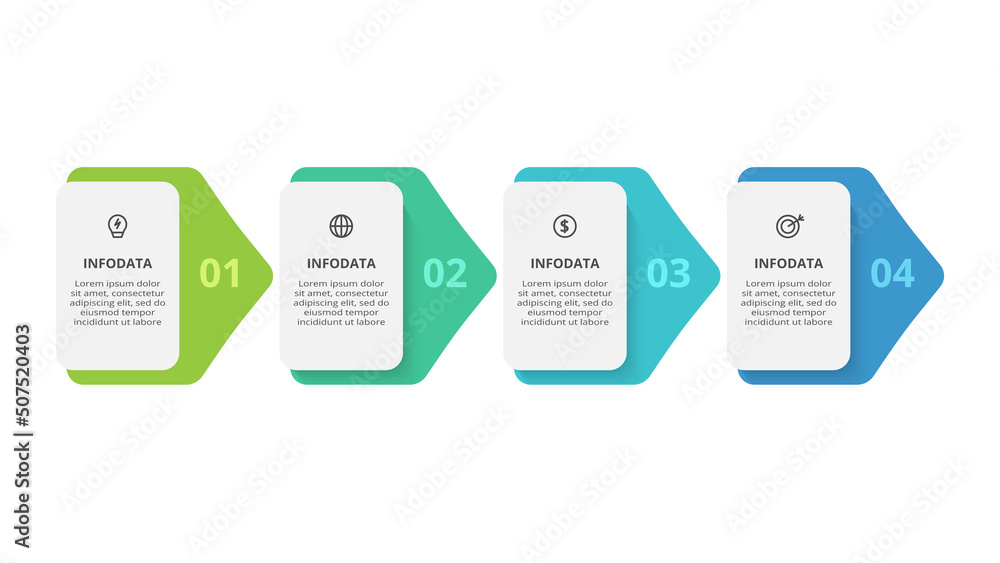 INFODATA

Lorem ipsum dolor sit amet, consectetur adipiscing elit, sed do eiusmod tempor incididunt ut labore

01

INFODATA

Lorem ipsum dolor sit amet, consectetur adipiscing elit, sed do eiusmod tempor incididunt ut labore

02

INFODATA

Lorem ipsum dolor sit amet, consectetur adipiscing elit, sed do eiusmod tempor incididunt ut labore

03

INFODATA

Lorem ipsum dolor sit amet, consectetur adipiscing elit, sed do eiusmod tempor incididunt ut labore

04

Adobe Stock | #507520403